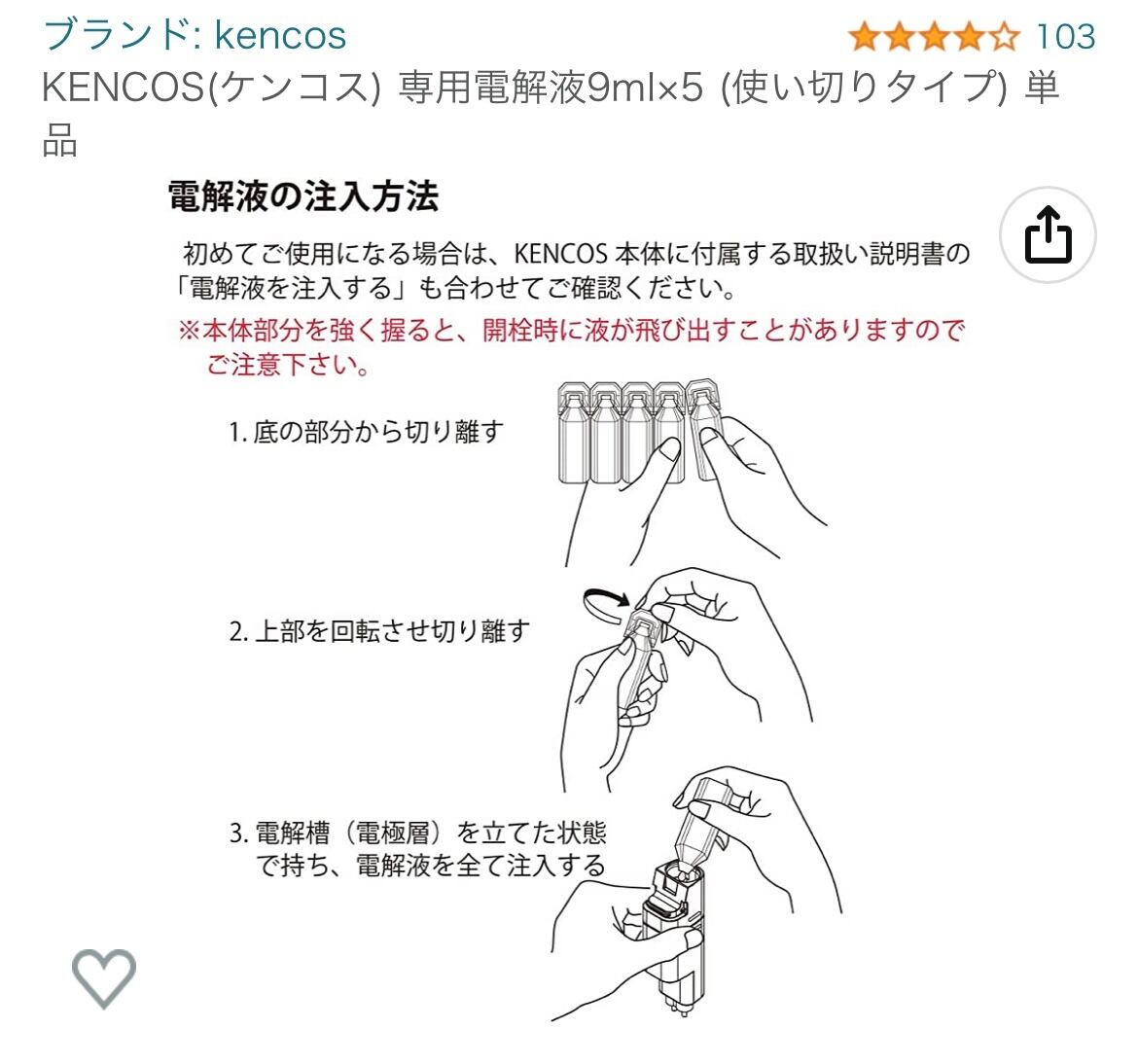 ブランド: kencos 103
KENCOS(ケンコス) 専用電解液9ml×5 (使い切りタイプ) 単品

電解液の注入方法

初めてご使用になる場合は、KENCOS 本体に付属する取扱い説明書の「電解液を注入する」も合わせてご確認ください。
※本体部分を強く握ると、開栓時に液が飛び出すことがありますのでご注意下さい。

1. 底の部分から切り離す

2. 上部を回転させ切り離す

3. 電解槽（電極層）を立てた状態で持ち、電解液を全て注入する