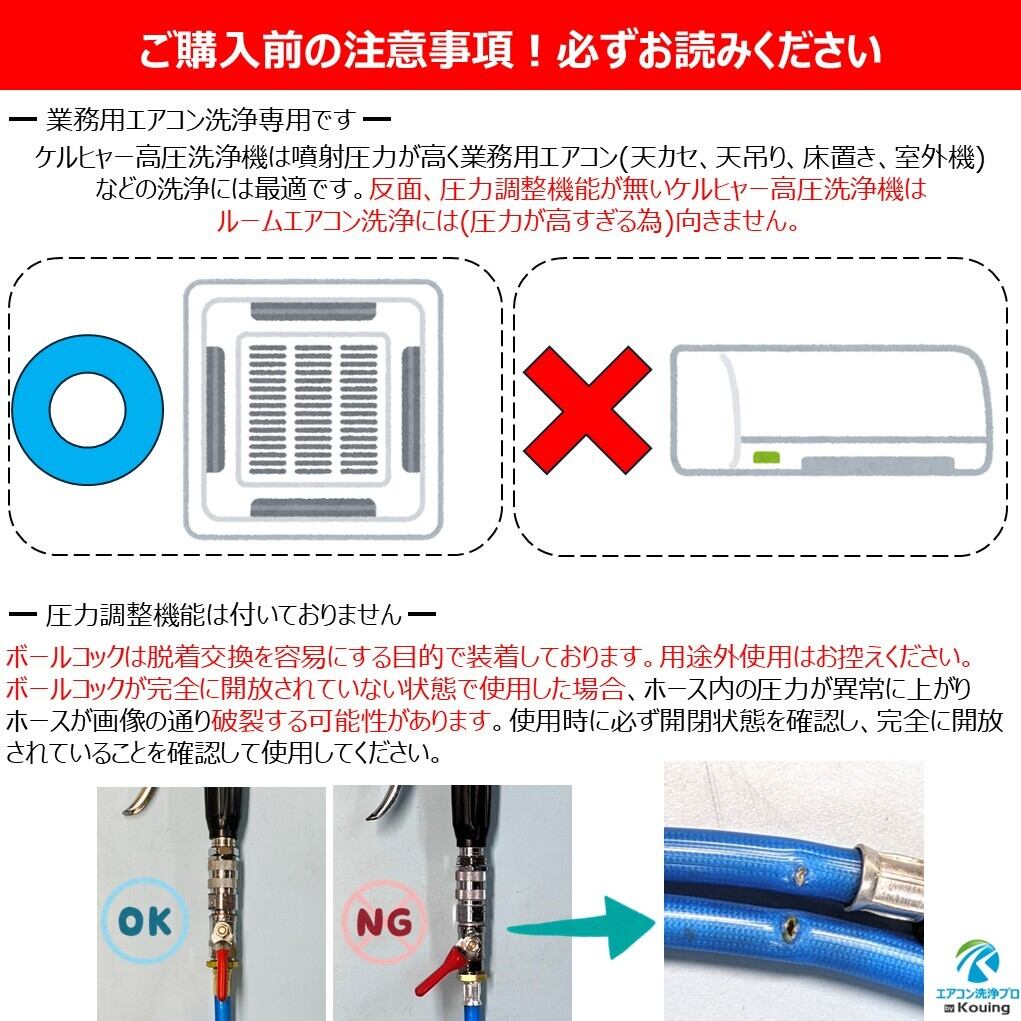 ご購入前の注意事項！必ずお読みください

ー 業務用エアコン洗浄専用です ー

ケルヒャー高圧洗浄機は噴射圧力が高く業務用エアコン(天カセ、天吊り、床置き、室外機)などの洗浄には最適です。反面、圧力調整機能が無いケルヒャー高圧洗浄機はルームエアコン洗浄には(圧力が高すぎる為)向きません。

ー 圧力調整機能は付いておりません ー

ボールコックは脱着交換を容易にする目的で装着しております。用途外使用はお控えください。ボールコックが完全に開放されていない状態で使用した場合、ホース内の圧力が異常に上がりホースが画像の通り破裂する可能性があります。使用時に必ず開閉状態を確認し、完全に開放されていることを確認して使用してください。

OK

NG

エアコン洗浄プロ
by Kouing