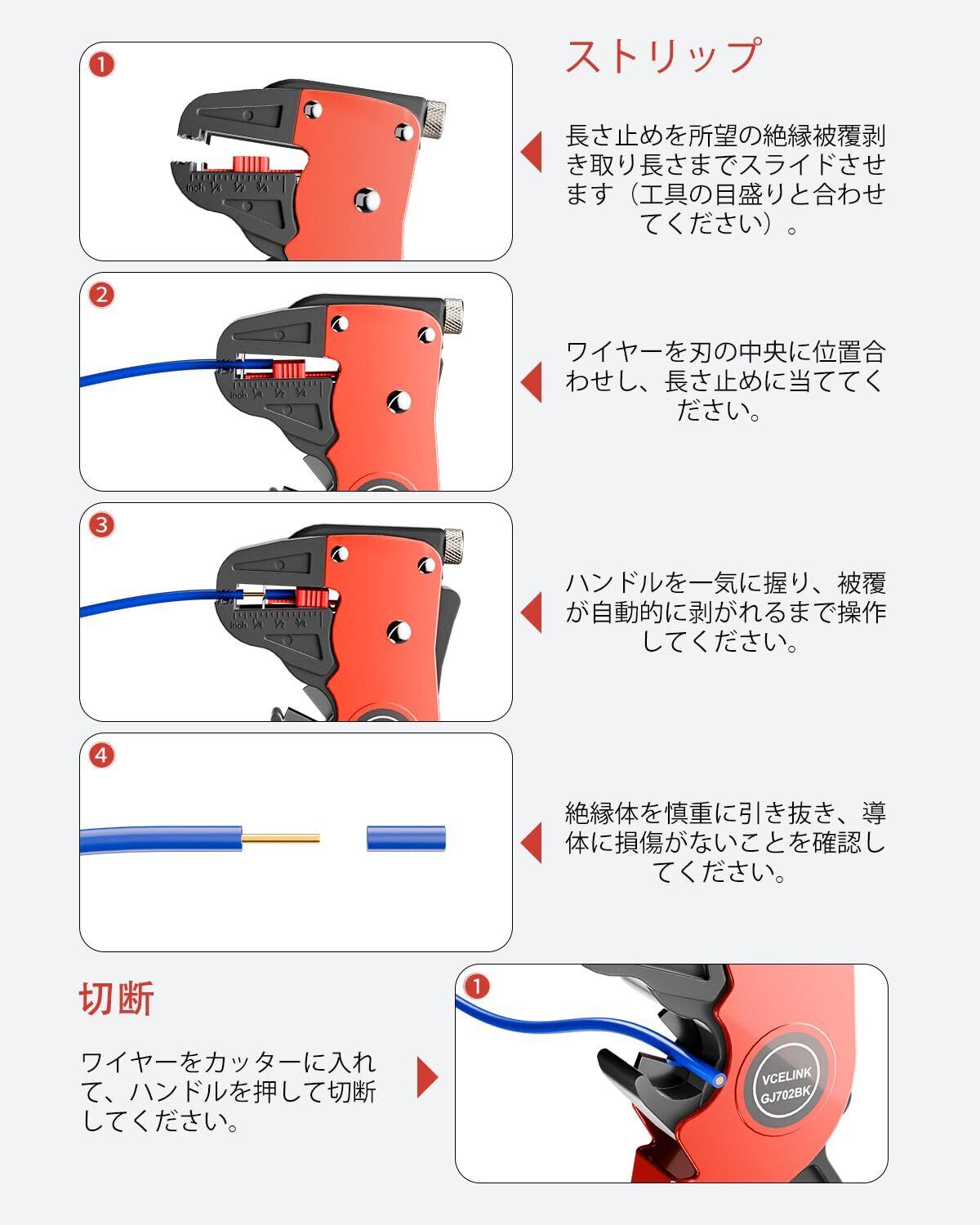 ストリップ

1

inch 1/4 1/2 3/4

長さ止めを所望の絶縁被覆剥き取り長さまでスライドさせます（工具の目盛りと合わせてください）。

2

inch 1/4 1/2 3/4

ワイヤーを刃の中央に位置合わせし、長さ止めに当ててください。

3

inch 1/4 1/2 3/4

ハンドルを一気に握り、被覆が自動的に剥がれるまで操作してください。

4

絶縁体を慎重に引き抜き、導体に損傷がないことを確認してください。

切断

ワイヤーをカッターに入れて、ハンドルを押して切断してください。

1

VCELINK
GJ702BK