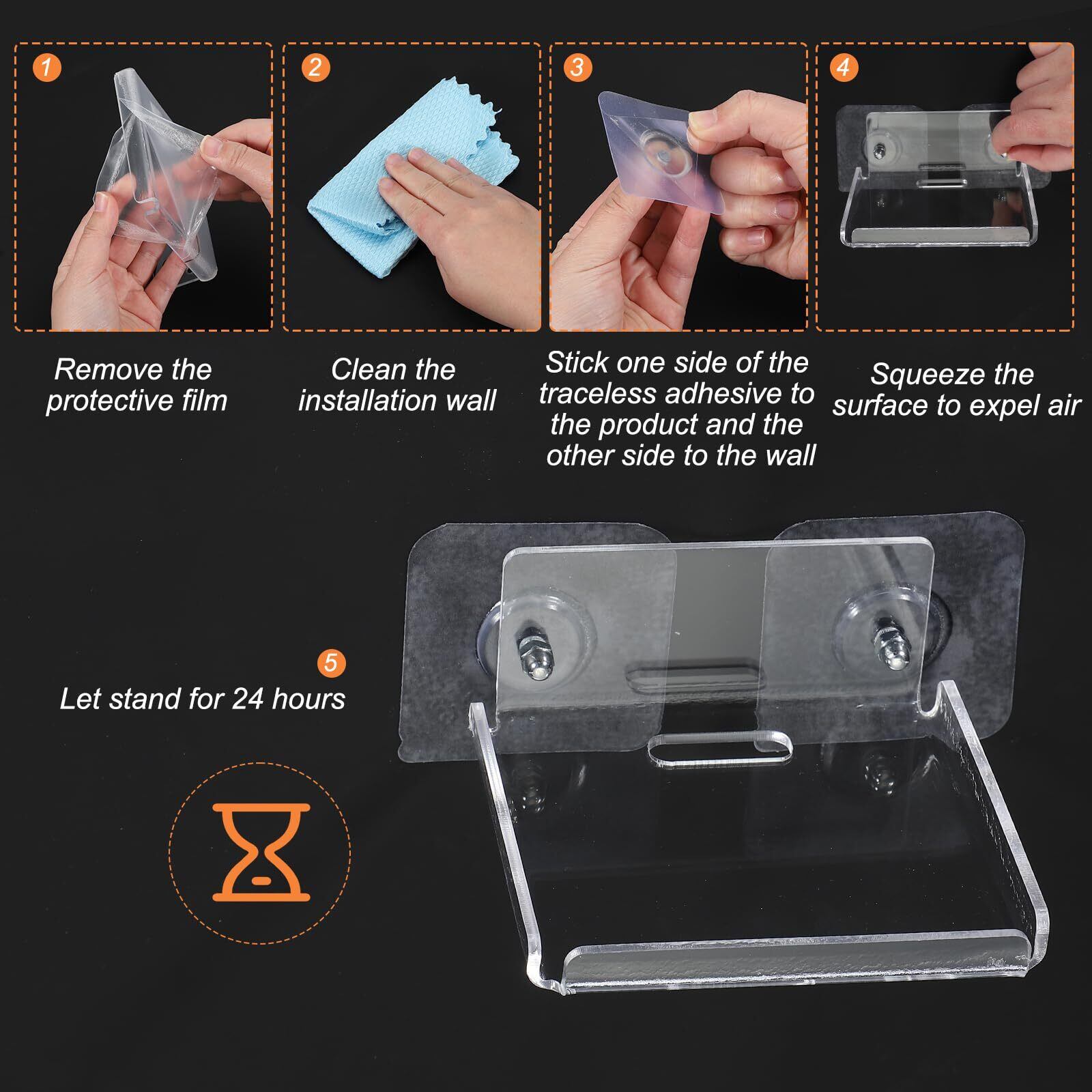 1

Remove the protective film

2

Clean the installation wall

3

Stick one side of the traceless adhesive to the product and the other side to the wall

4

Squeeze the surface to expel air

5

Let stand for 24 hours