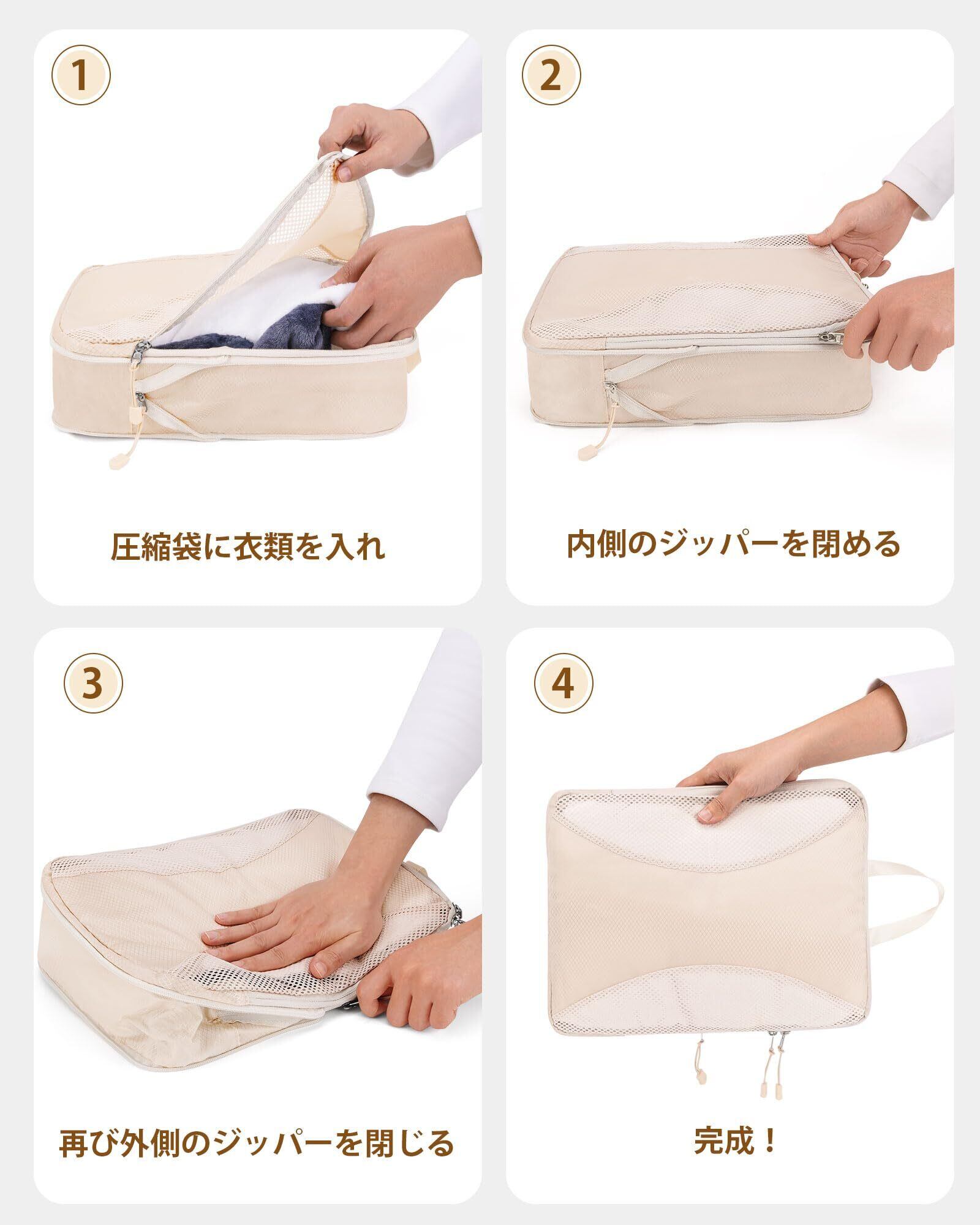 1

圧縮袋に衣類を入れ

2

内側のジッパーを閉める

3

再び外側のジッパーを閉じる

4

完成！