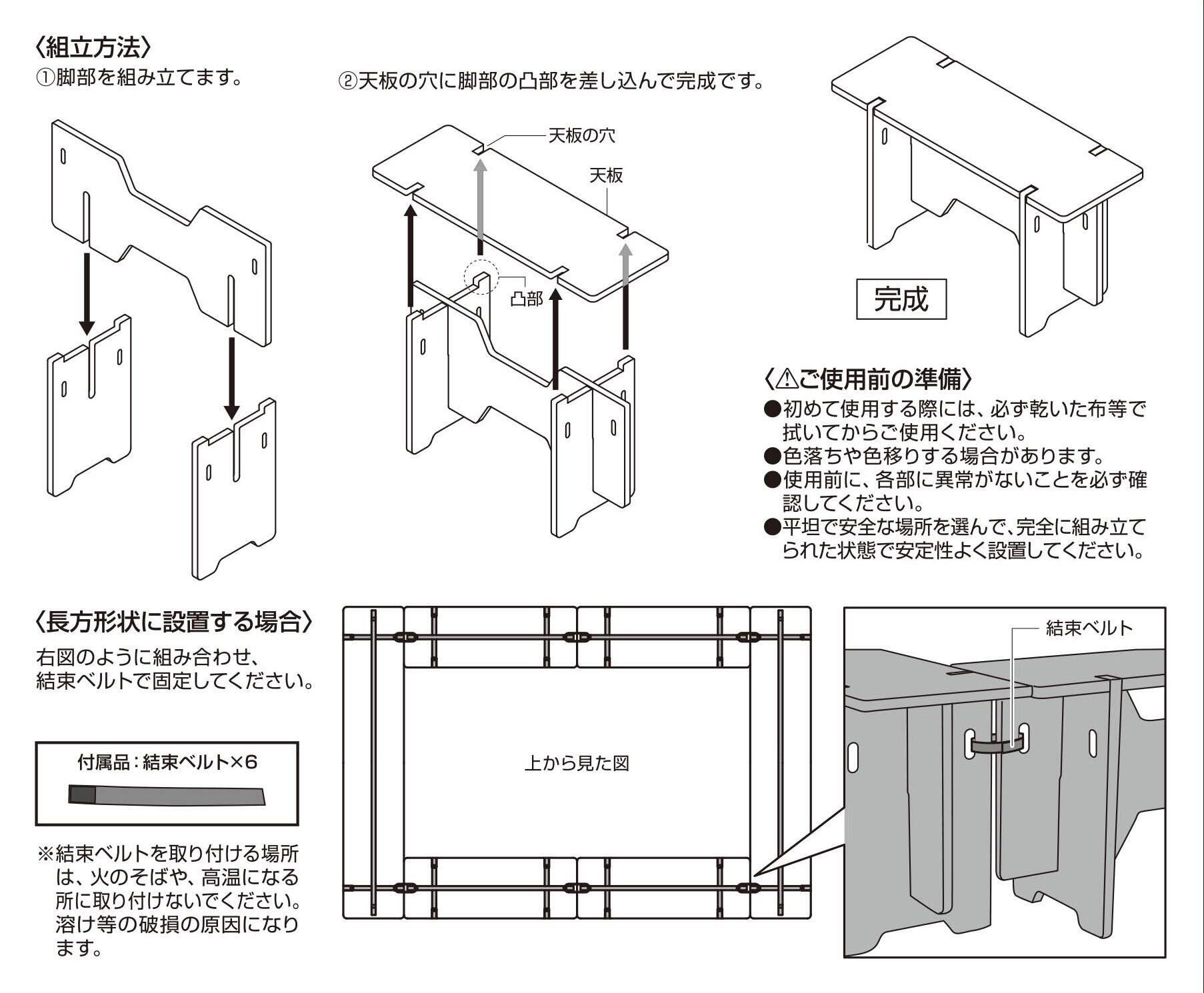 〈組立方法〉
①脚部を組み立てます。

②天板の穴に脚部の凸部を差し込んで完成です。

天板の穴

天板

凸部

完成

〈⚠ご使用前の準備〉
●初めて使用する際には、必ず乾いた布等で拭いてからご使用ください。
●色落ちや色移りする場合があります。
●使用前に、各部に異常がないことを必ず確認してください。
●平坦で安全な場所を選んで、完全に組み立てられた状態で安定性よく設置してください。

〈長方形状に設置する場合〉
右図のように組み合わせ、結束ベルトで固定してください。

付属品：結束ベルト×6

※結束ベルトを取り付ける場所は、火のそばや、高温になる所に取り付けないでください。溶け等の破損の原因になります。

上から見た図

結束ベルト