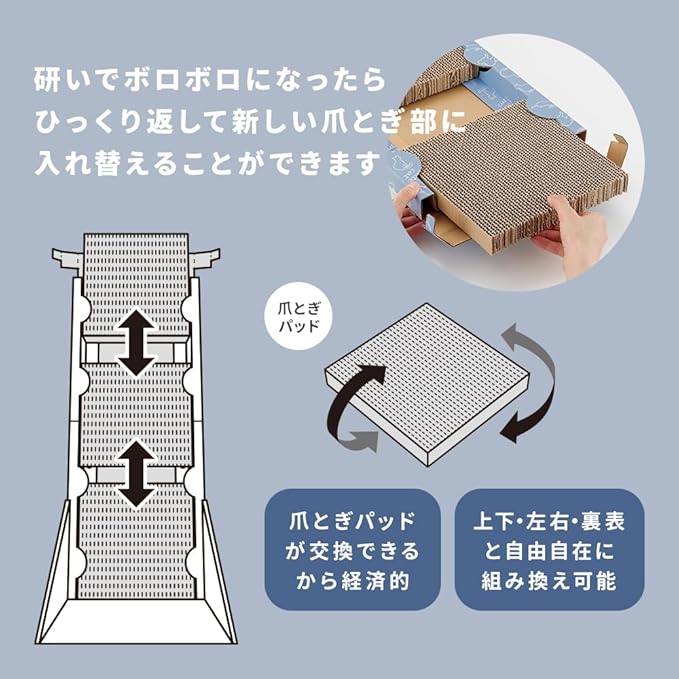 研いでボロボロになったら
ひっくり返して新しい爪とぎ部に
入れ替えることができます

爪とぎ
パッド

爪とぎパッド
が交換できる
から経済的

上下・左右・裏表
と自由自在に
組み換え可能