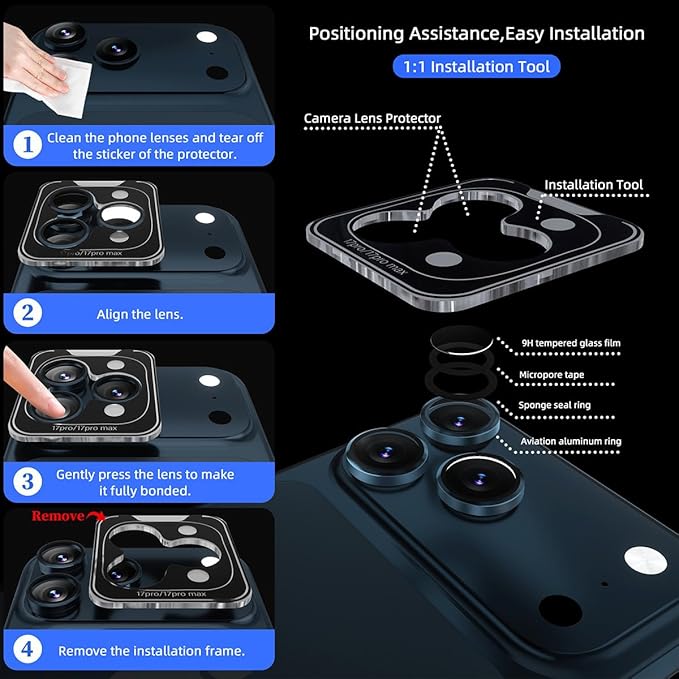 1 Clean the phone lenses and tear off the sticker of the protector.

17pro/17pro max

2 Align the lens.

17pro/17pro max

3 Gently press the lens to make it fully bonded.

Remove

17pro/17pro max

4 Remove the installation frame.

Positioning Assistance,Easy Installation

1:1 Installation Tool

Camera Lens Protector

Installation Tool

17pro/17pro max

9H tempered glass film

Micropore tape

Sponge seal ring

Aviation aluminum ring