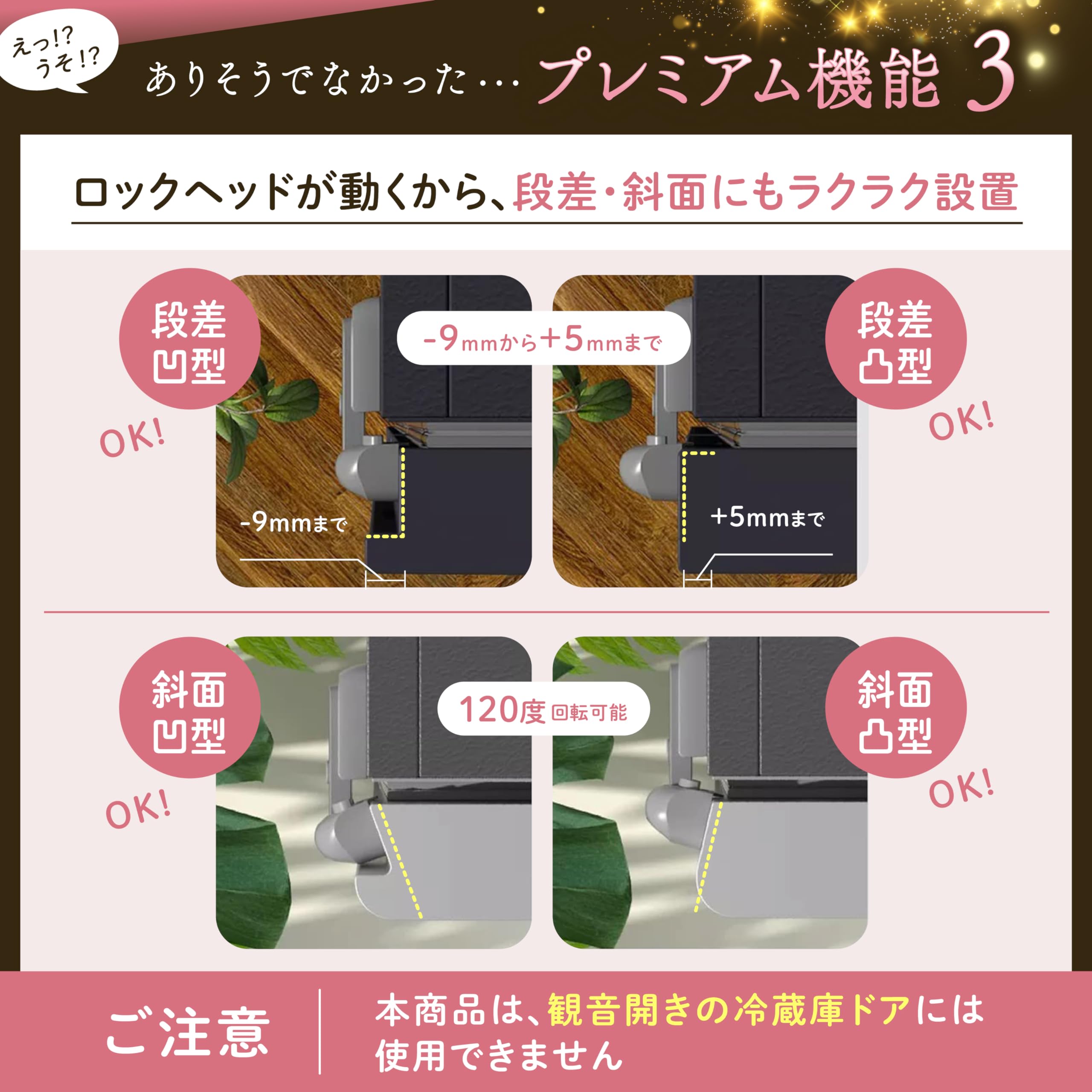 えっ!?
うそ!?

ありそうでなかった… プレミアム機能 3

ロックヘッドが動くから、段差・斜面にもラクラク設置

段差
凹型

OK!

-9mmから+5mmまで

段差
凸型

OK!

-9mmまで

+5mmまで

斜面
凹型

OK!

120度 回転可能

斜面
凸型

OK!

ご注意

本商品は、観音開きの冷蔵庫ドアには使用できません