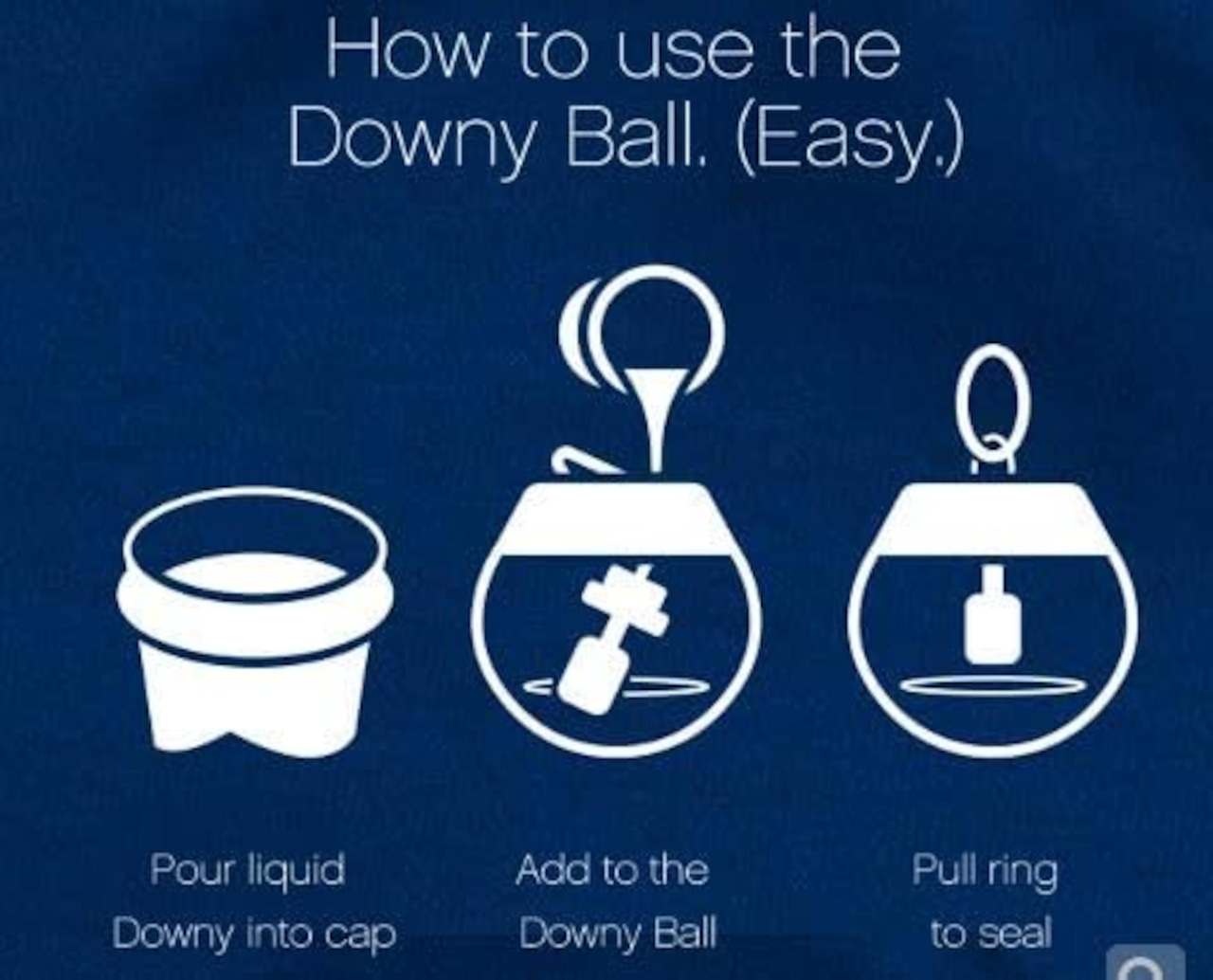 How to use the Downy Ball. (Easy.)

Pour liquid Downy into cap

Add to the Downy Ball

Pull ring to seal