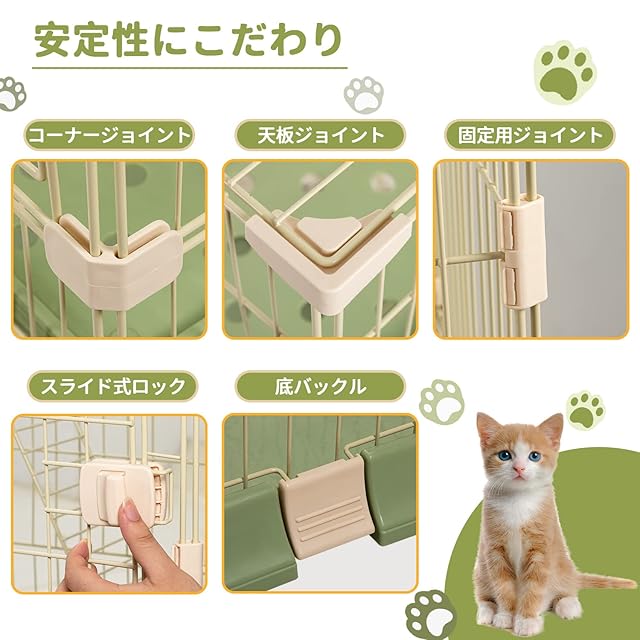 安定性にこだわり

コーナージョイント

天板ジョイント

固定用ジョイント

スライド式ロック

底バックル