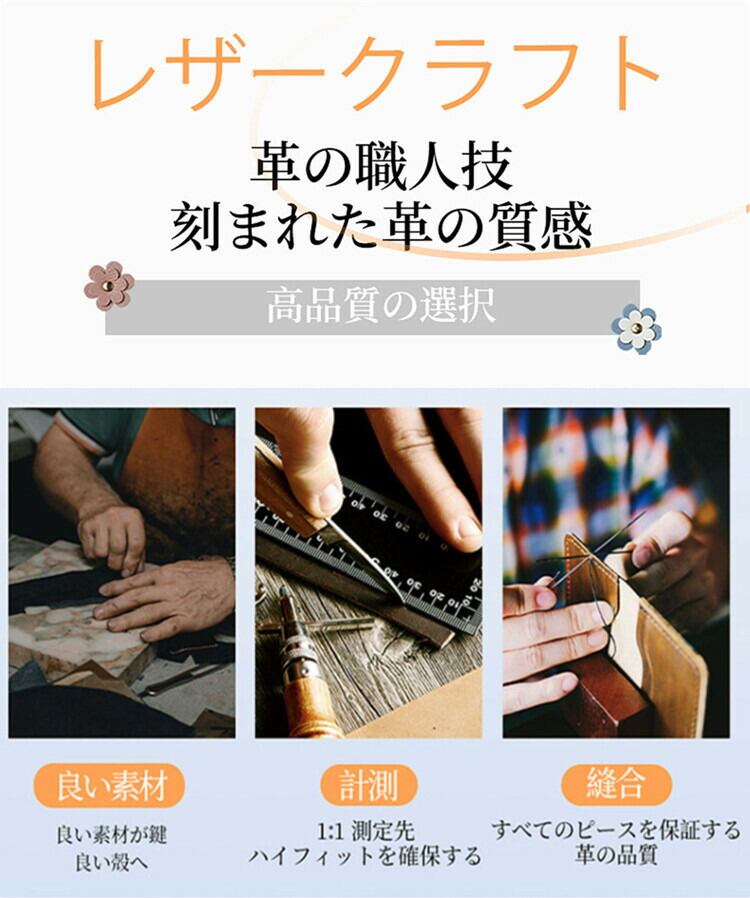 レザークラフト

革の職人技
刻まれた革の質感

高品質の選択

良い素材

良い素材が鍵
良い殻へ

計測

1:1 測定先
ハイフィットを確保する

縫合

すべてのピースを保証する
革の品質