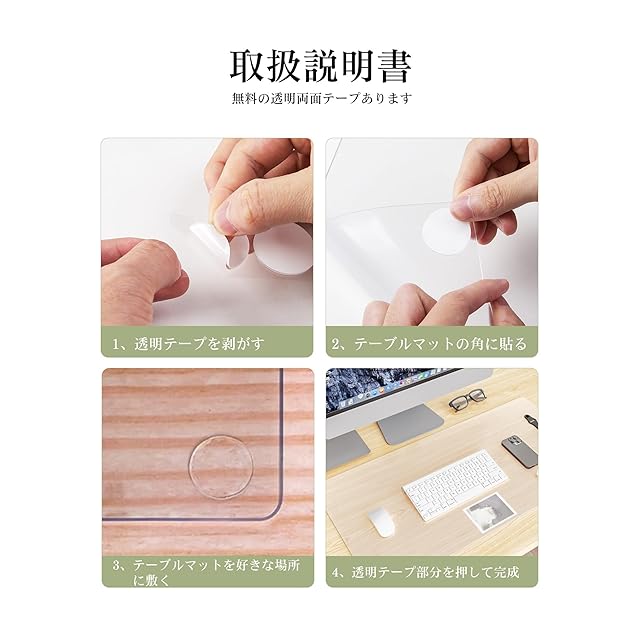 取扱説明書

無料の透明両面テープあります

1、透明テープを剥がす

2、テーブルマットの角に貼る

3、テーブルマットを好きな場所に敷く

4、透明テープ部分を押して完成