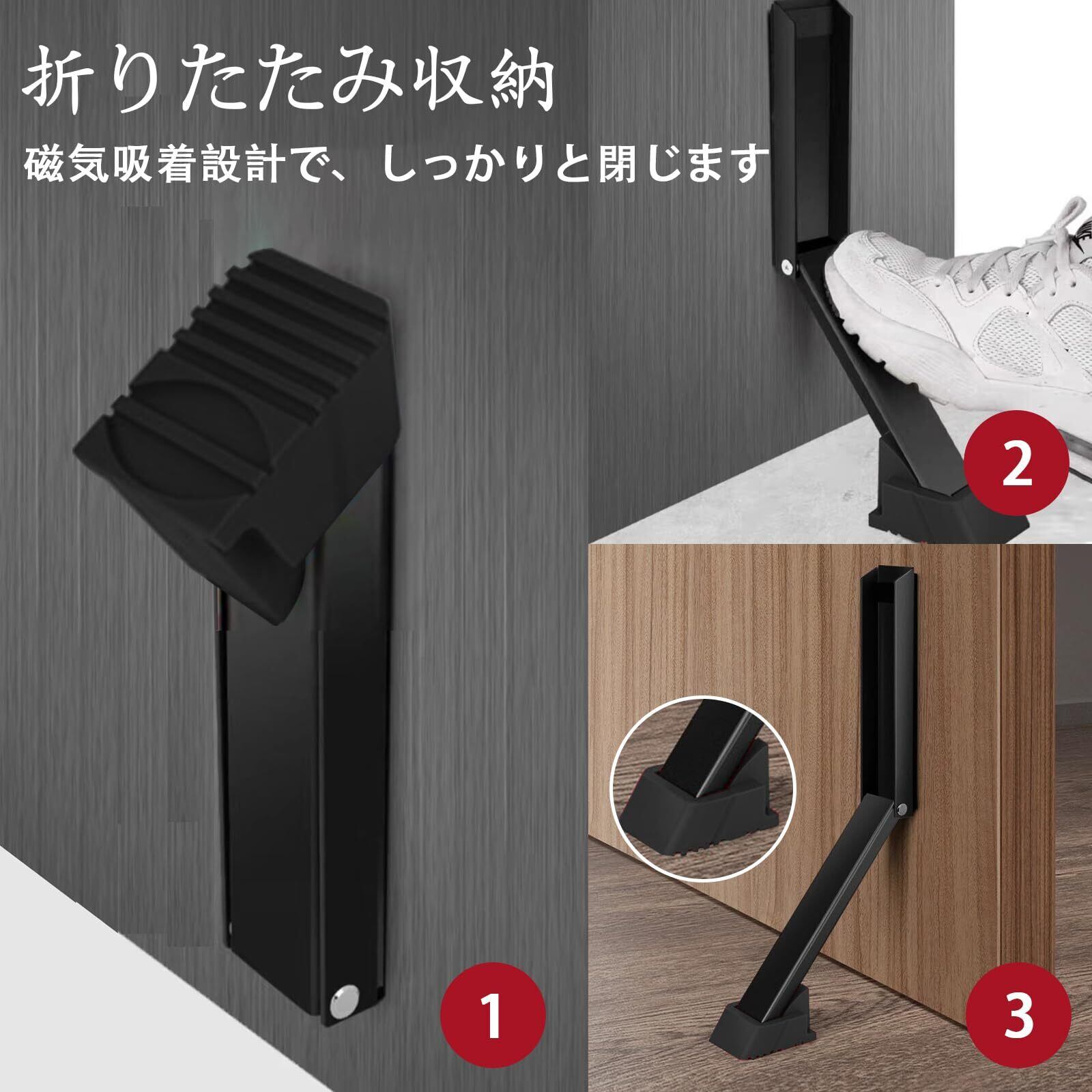 折りたたみ収納

磁気吸着設計で、しっかりと閉じます

2

1

3