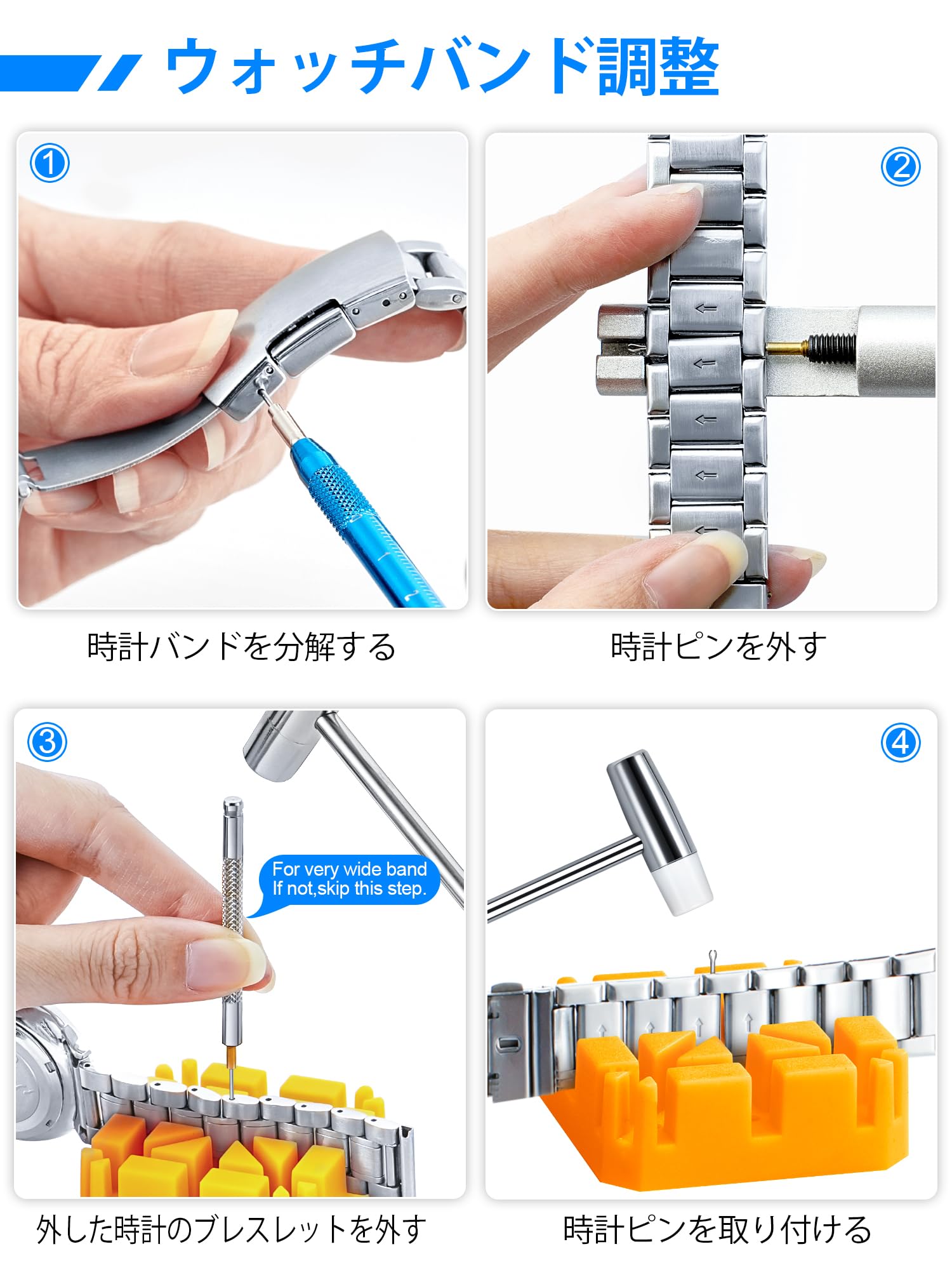 ウォッチバンド調整

①

時計バンドを分解する

②

時計ピンを外す

③

For very wide band If not,skip this step.

外した時計のブレスレットを外す

④

時計ピンを取り付ける