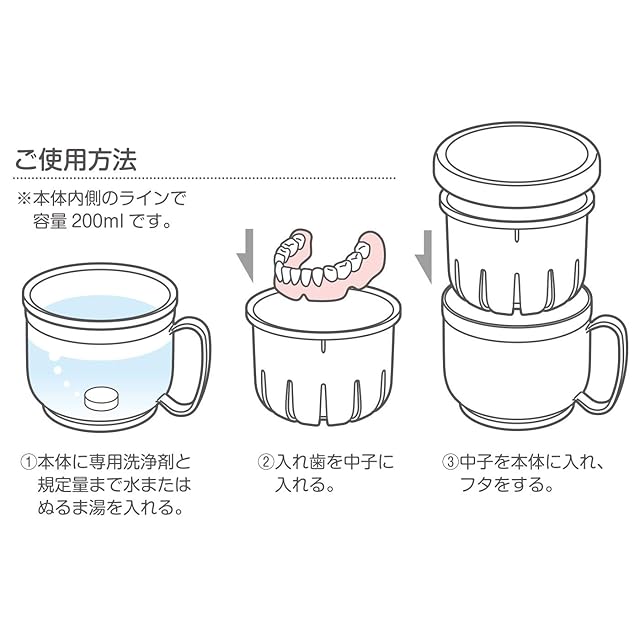 ご使用方法

※本体内側のラインで容量 200ml です。

①本体に専用洗浄剤と規定量まで水またはぬるま湯を入れる。

②入れ歯を中子に入れる。

③中子を本体に入れ、フタをする。