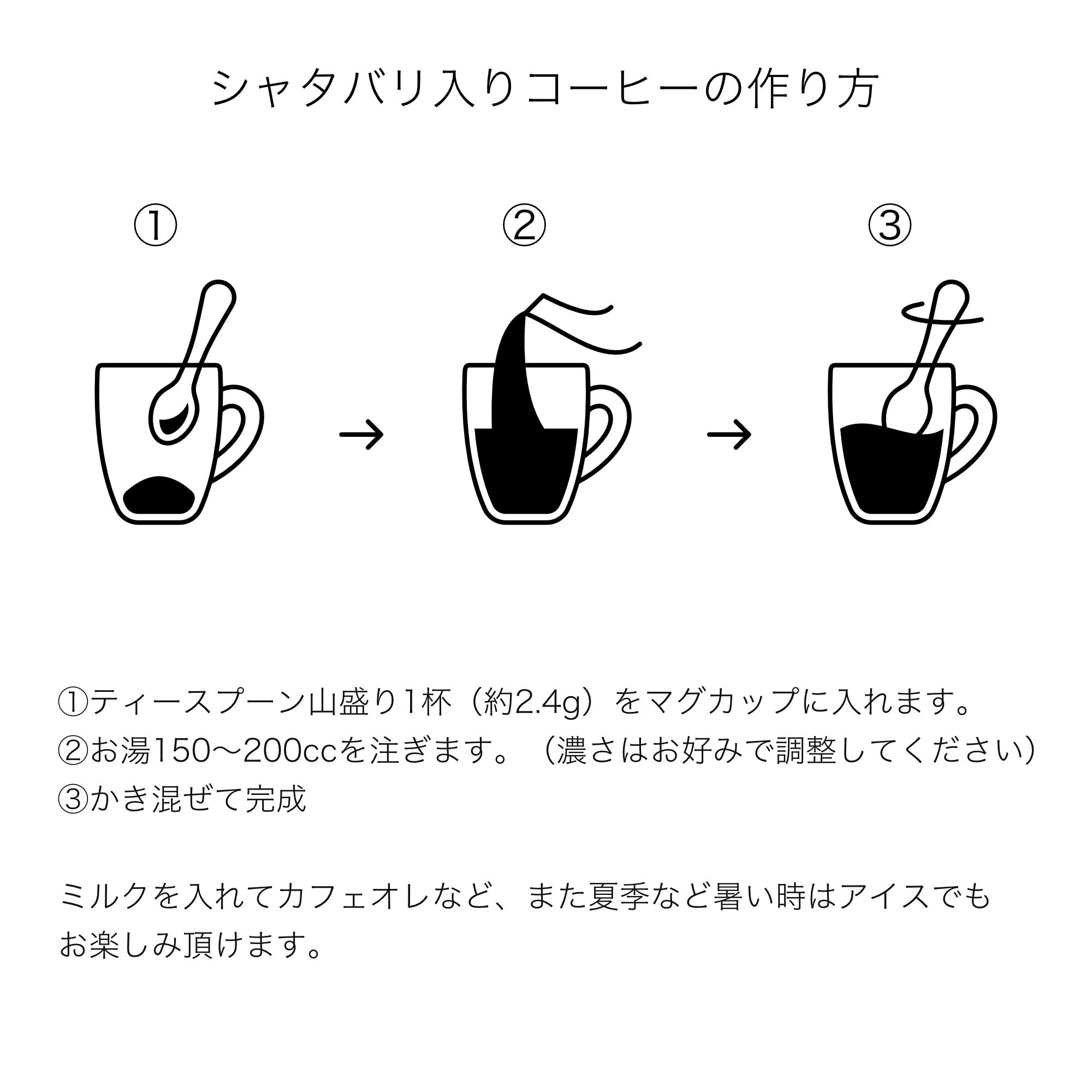 シャタバリ入りコーヒーの作り方

① → ② → ③

①ティースプーン山盛り1杯（約2.4g）をマグカップに入れます。
②お湯150〜200ccを注ぎます。（濃さはお好みで調整してください）
③かき混ぜて完成

ミルクを入れてカフェオレなど、また夏季など暑い時はアイスでもお楽しみ頂けます。