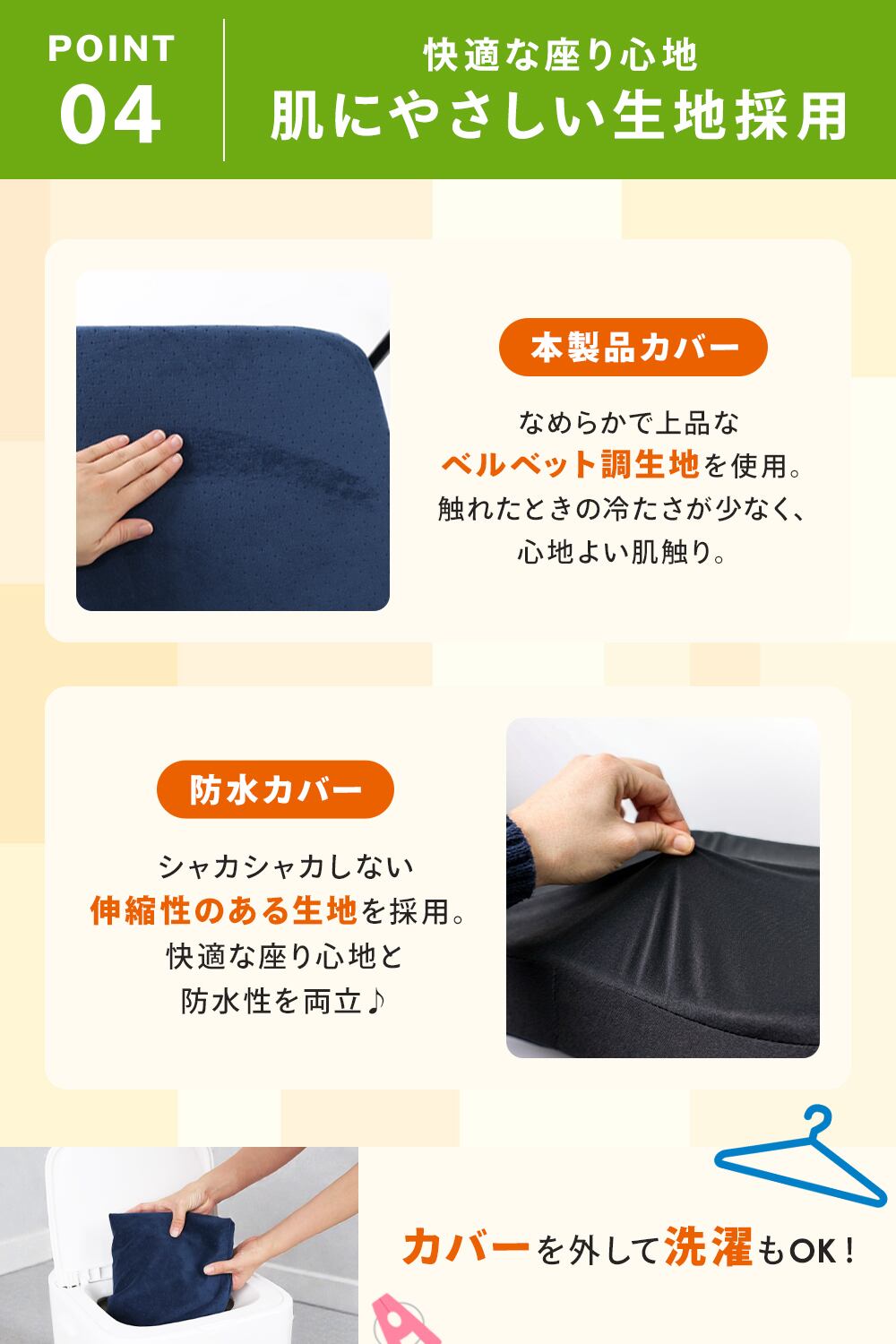 POINT 04

快適な座り心地
肌にやさしい生地採用

本製品カバー

なめらかで上品な
ベルベット調生地を使用。
触れたときの冷たさが少なく、
心地よい肌触り。

防水カバー

シャカシャカしない
伸縮性のある生地を採用。
快適な座り心地と
防水性を両立♪

カバーを外して洗濯もOK！