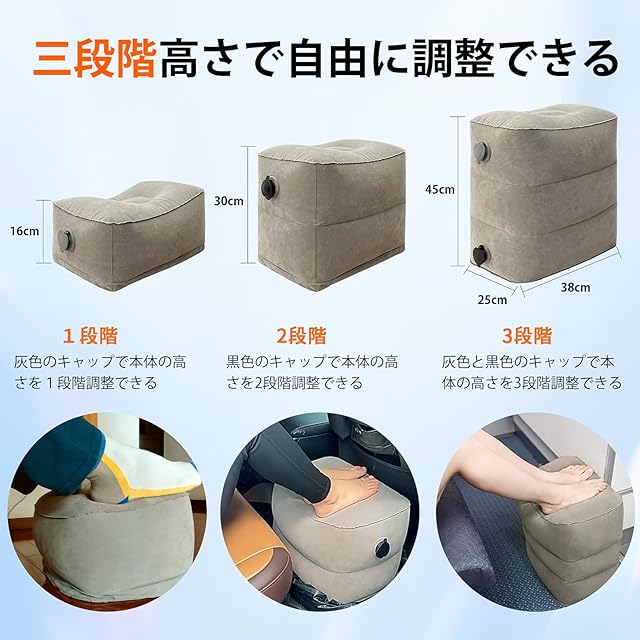 三段階高さで自由に調整できる

16cm

30cm

45cm

25cm

38cm

1 段階
灰色のキャップで本体の高さを 1 段階調整できる

2段階
黒色のキャップで本体の高さを2段階調整できる

3段階
灰色と黒色のキャップで本体の高さを3段階調整できる