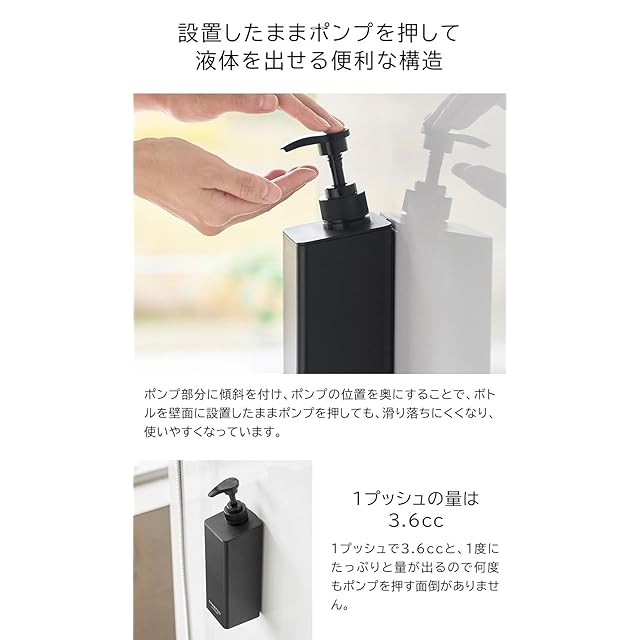 設置したままポンプを押して
液体を出せる便利な構造

ポンプ部分に傾斜を付け、ポンプの位置を奥にすることで、ボトルを壁面に設置したままポンプを押しても、滑り落ちにくくなり、使いやすくなっています。

1プッシュの量は
3.6cc

1プッシュで3.6ccと、1度にたっぷりと量が出るので何度もポンプを押す面倒がありません。