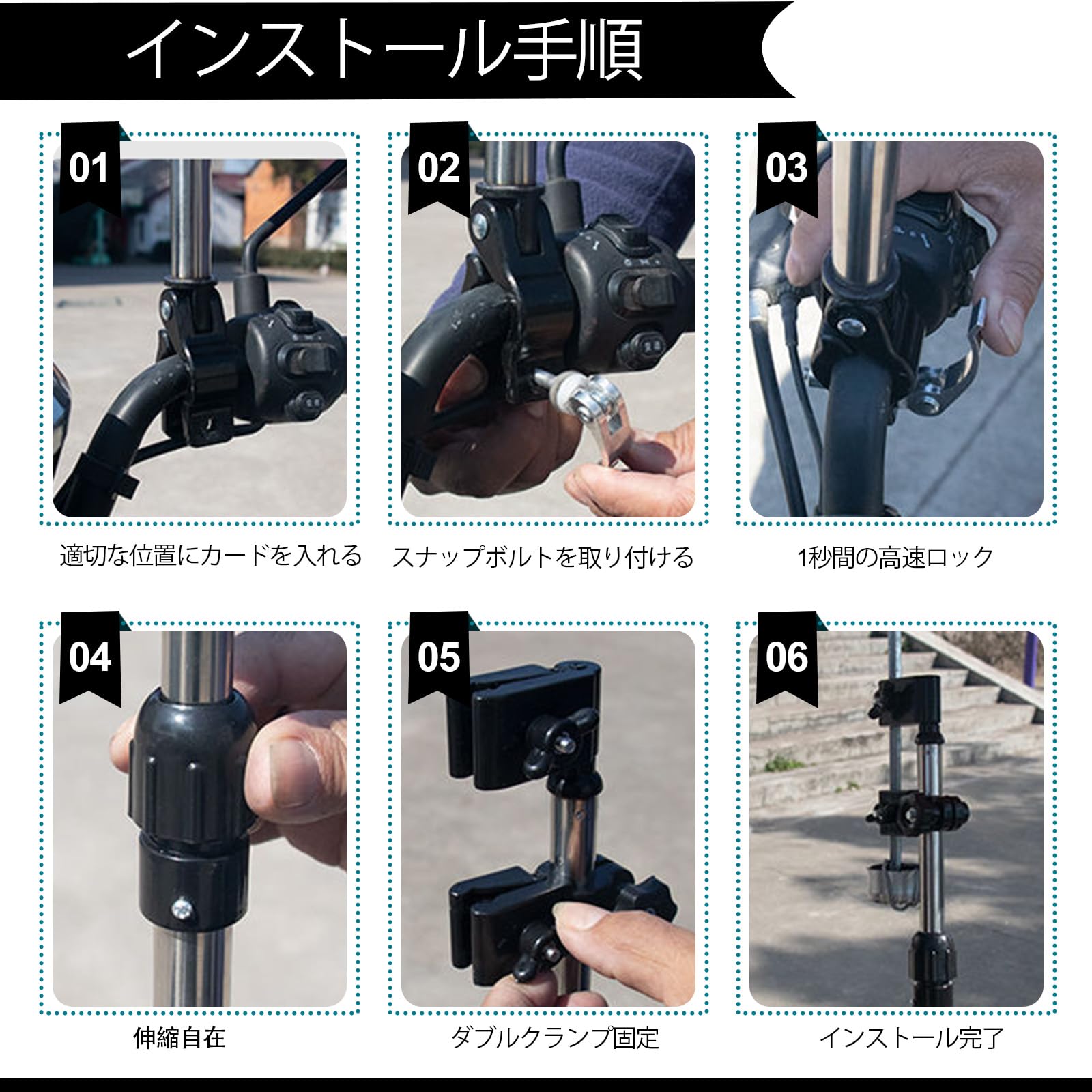 インストール手順

01

適切な位置にカードを入れる

02

スナップボルトを取り付ける

03

1秒間の高速ロック

04

伸縮自在

05

ダブルクランプ固定

06

インストール完了