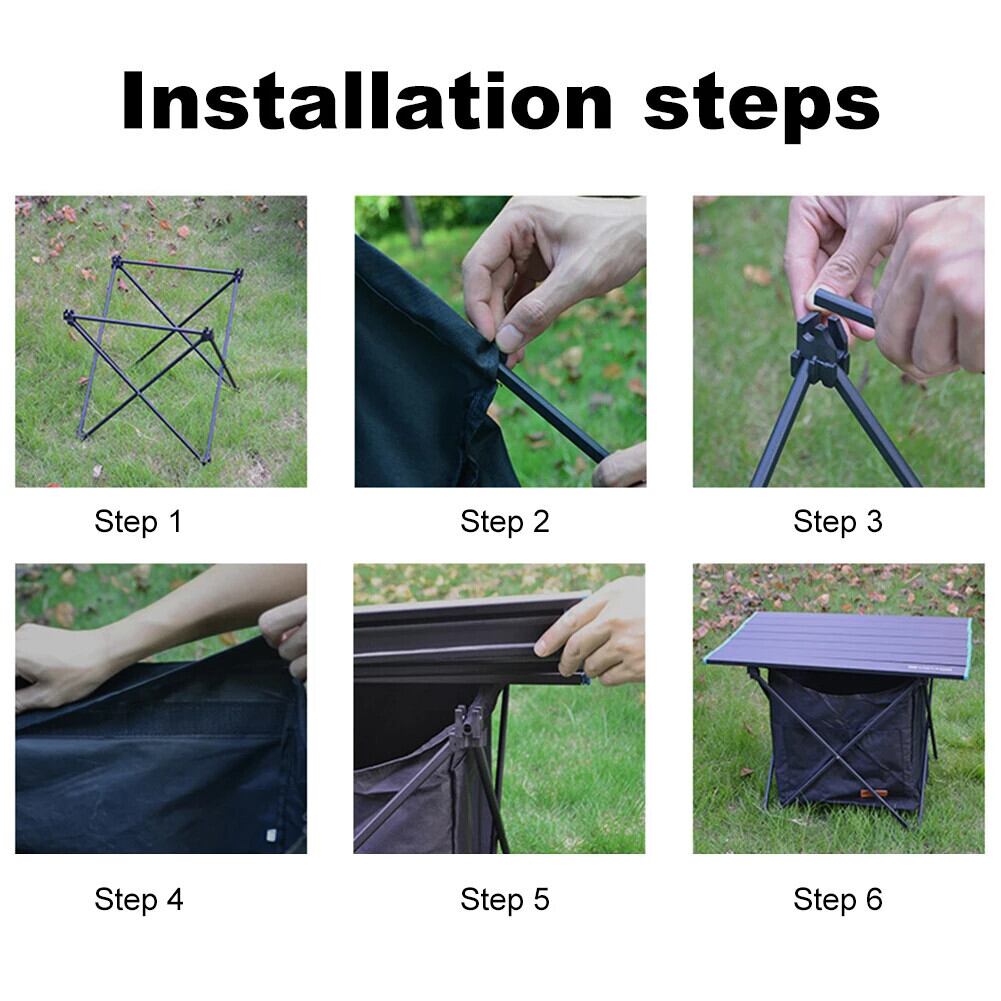 Installation steps

Step 1

Step 2

Step 3

Step 4

Step 5

Step 6