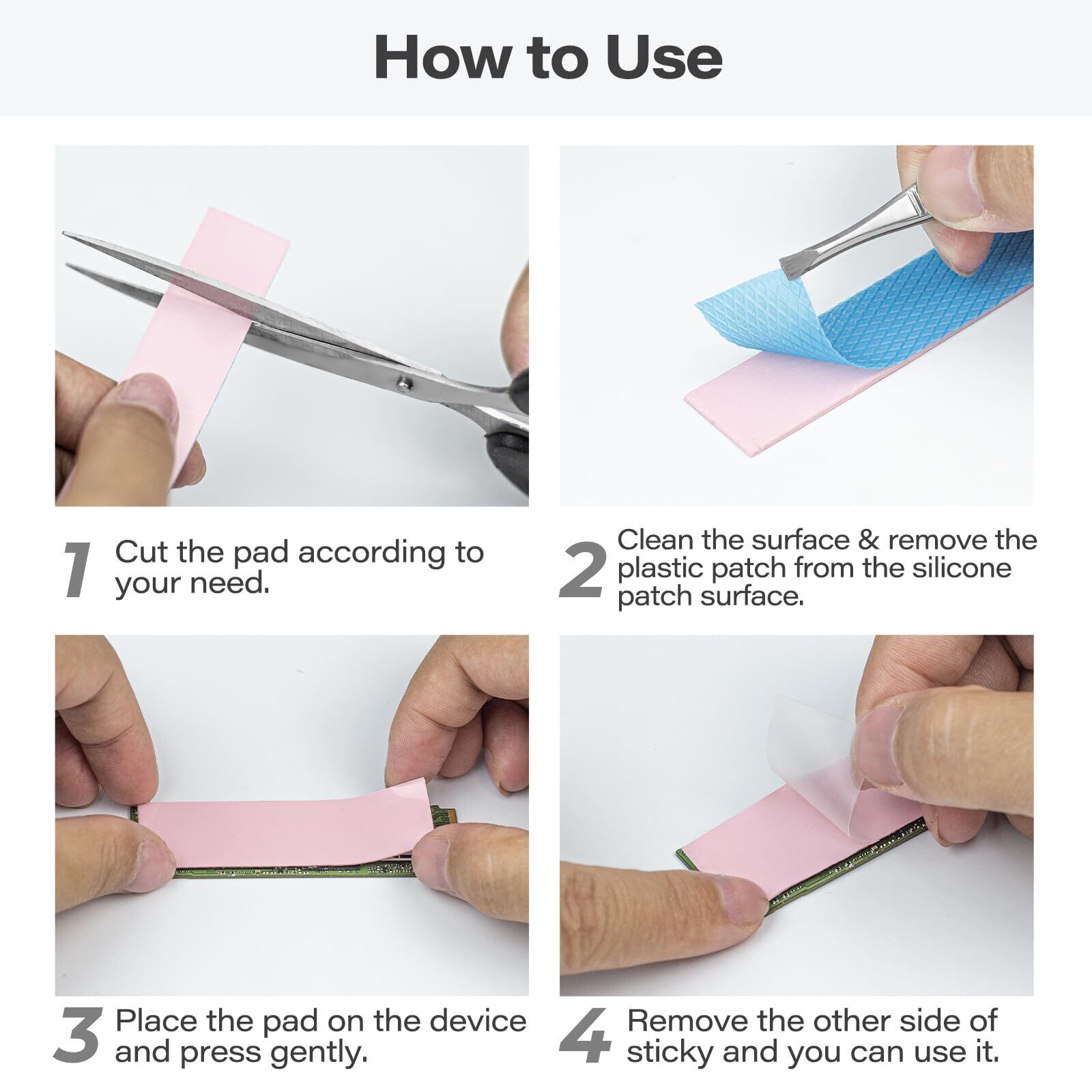 How to Use

1 Cut the pad according to your need.

2 Clean the surface & remove the plastic patch from the silicone patch surface.

3 Place the pad on the device and press gently.

4 Remove the other side of sticky and you can use it.