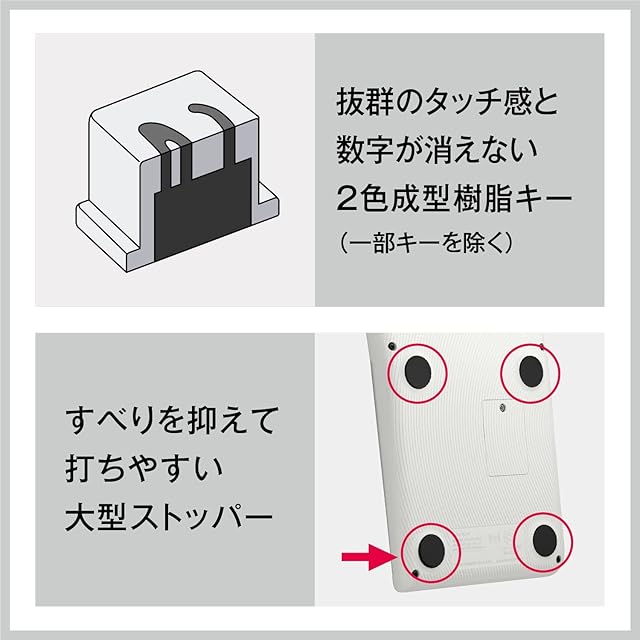 抜群のタッチ感と
数字が消えない
2色成型樹脂キー
（一部キーを除く）

すべりを抑えて
打ちやすい
大型ストッパー