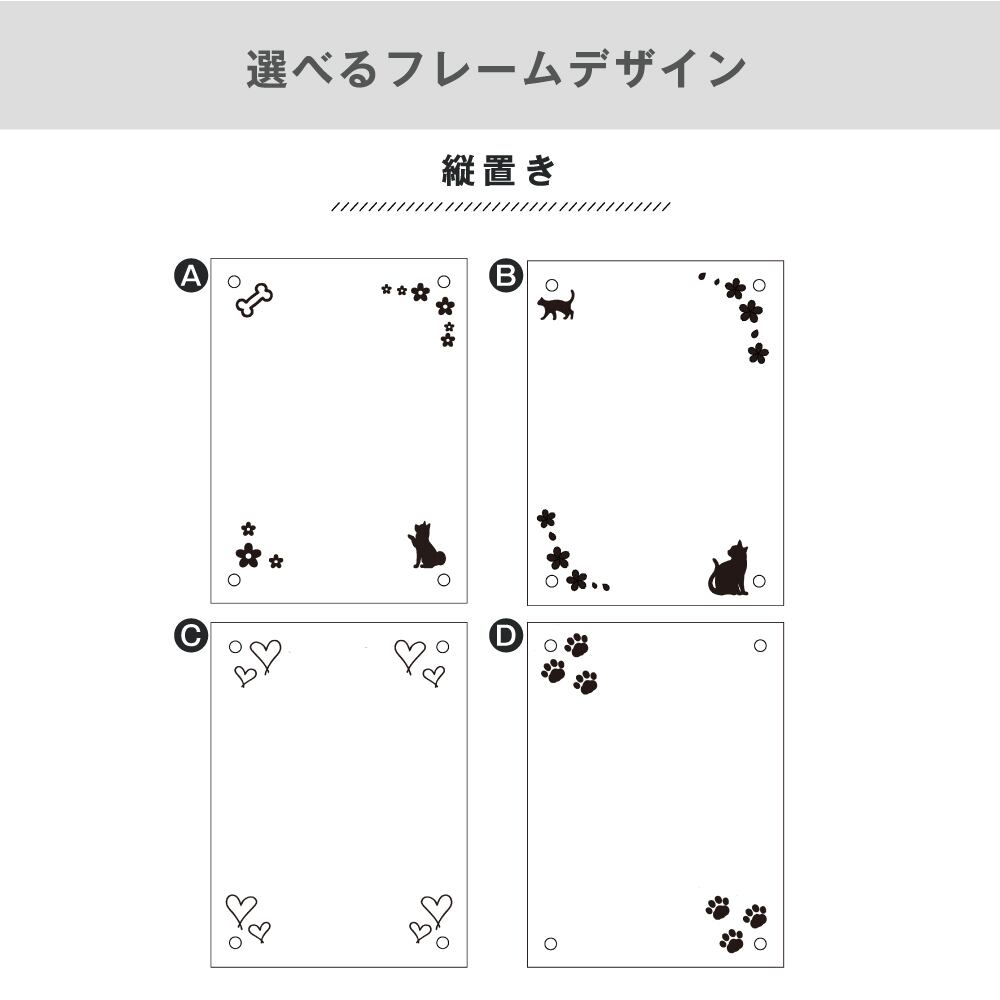 選べるフレームデザイン

縦置き

A

B

C

D