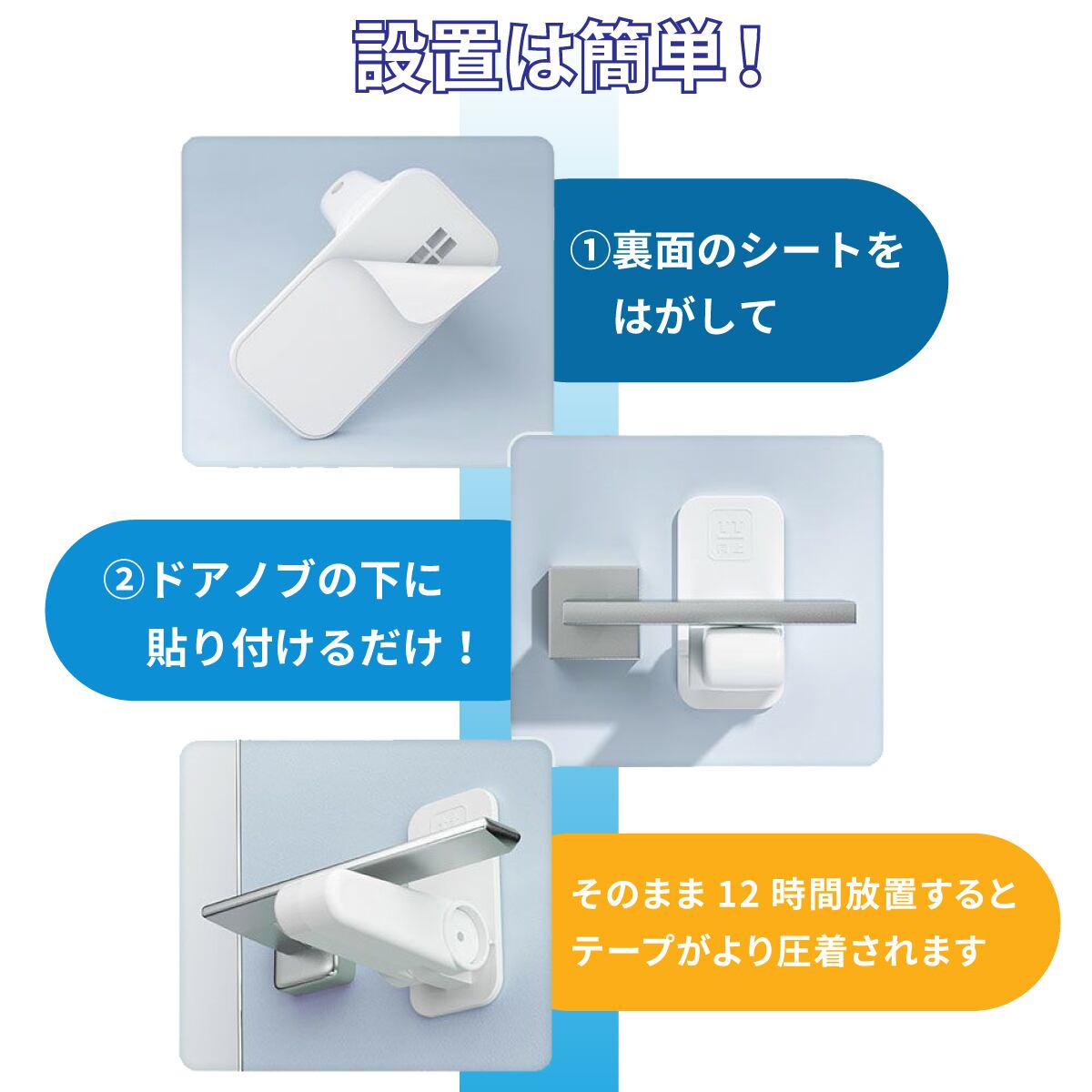 設置は簡単！

①裏面のシートをはがして

②ドアノブの下に貼り付けるだけ！

そのまま 12 時間放置するとテープがより圧着されます