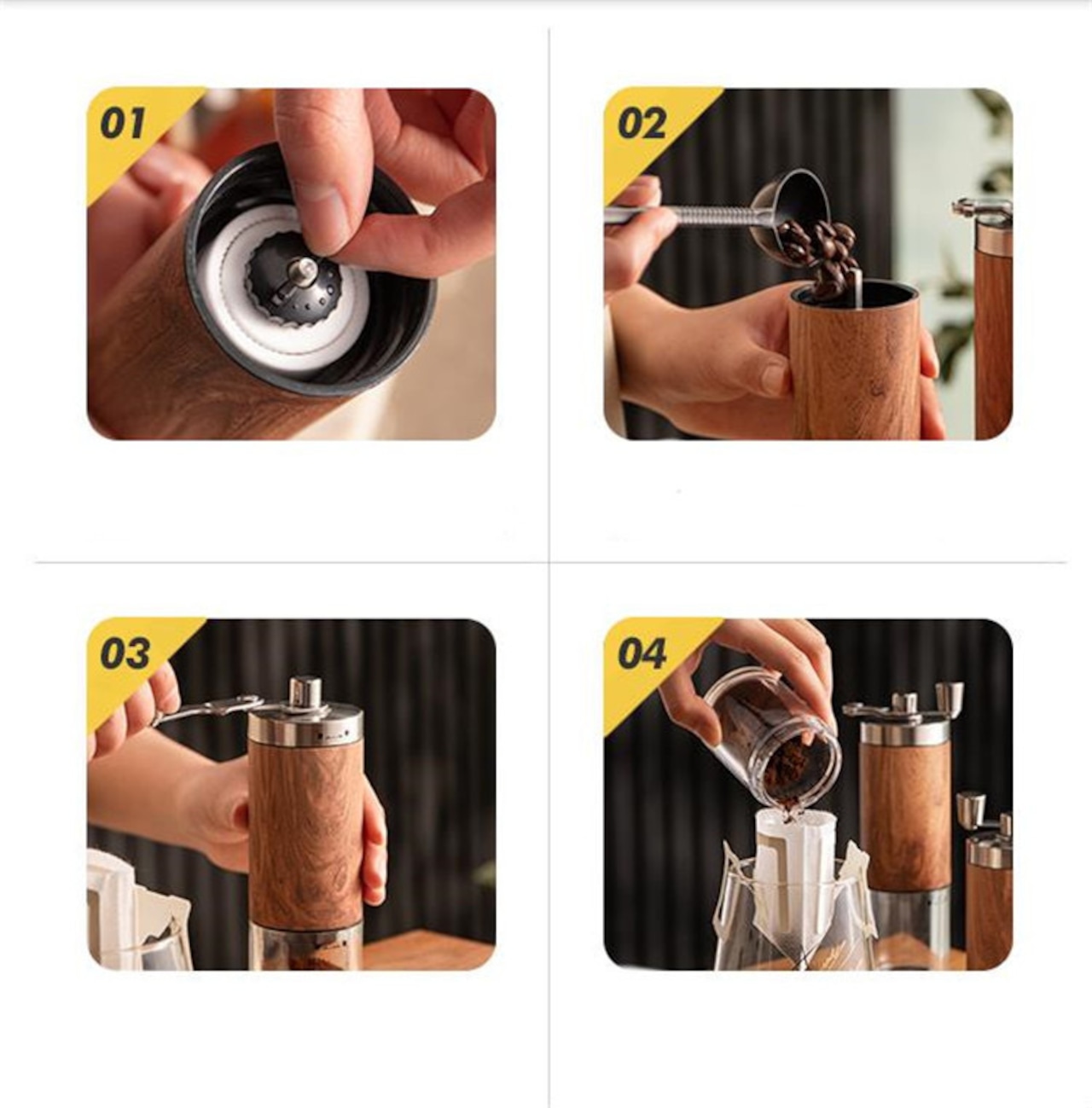 01

02

03

04