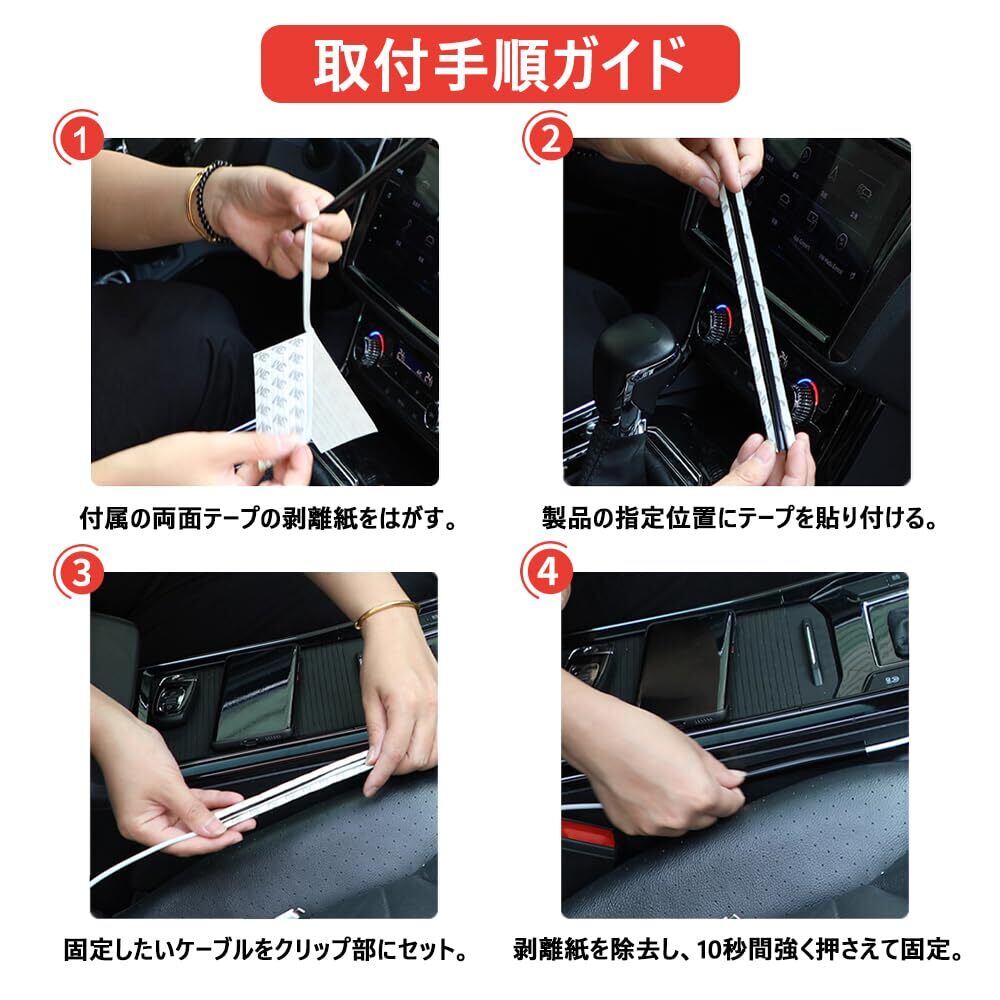 取付手順ガイド

1

付属の両面テープの剥離紙をはがす。

2

製品の指定位置にテープを貼り付ける。

3

固定したいケーブルをクリップ部にセット。

4

剥離紙を除去し、10秒間強く押さえて固定。