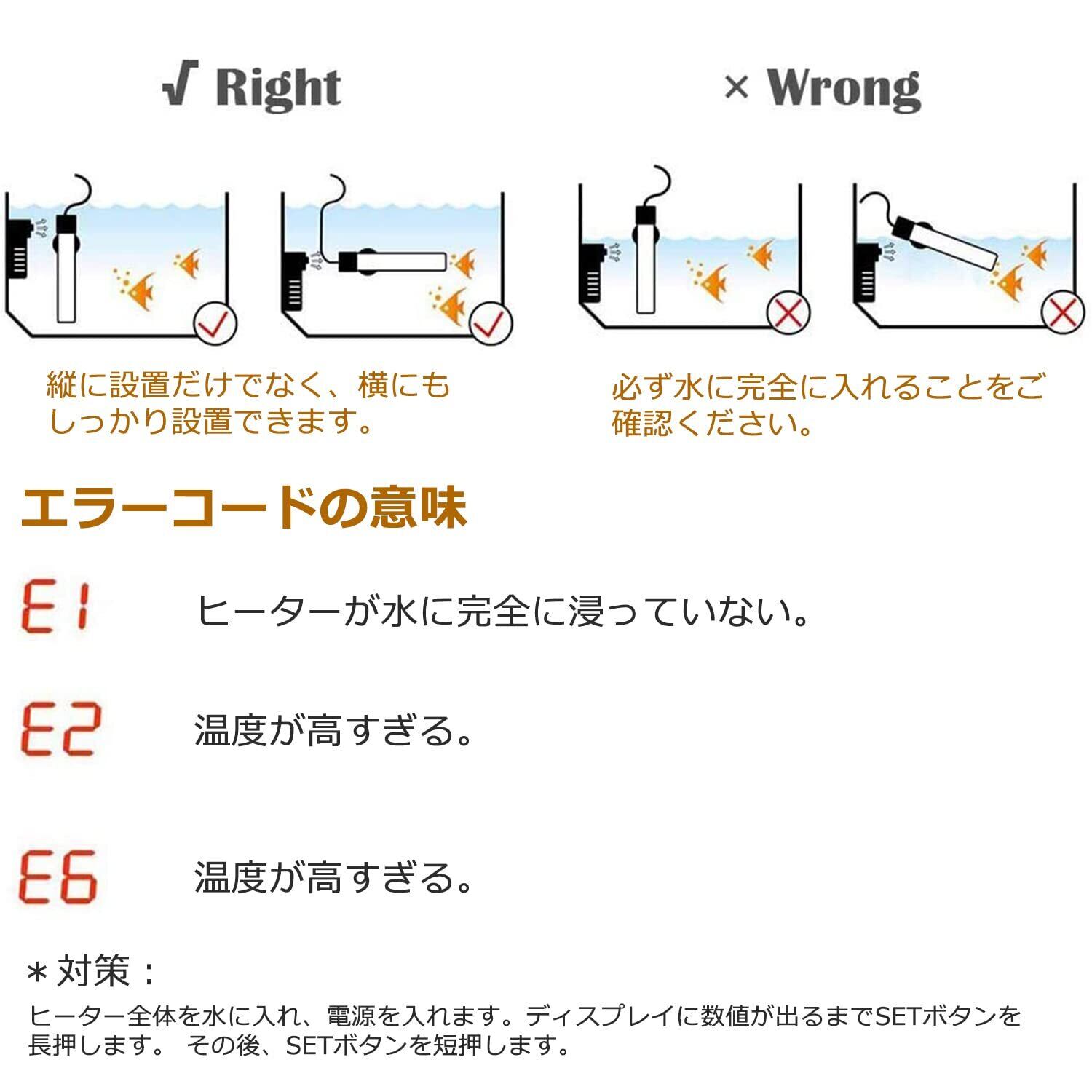 √ Right

× Wrong

縦に設置だけでなく、横にもしっかり設置できます。

必ず水に完全に入れることをご確認ください。

エラーコードの意味

E1 ヒーターが水に完全に浸っていない。

E2 温度が高すぎる。

E6 温度が高すぎる。

＊対策：

ヒーター全体を水に入れ、電源を入れます。ディスプレイに数値が出るまでSETボタンを長押します。 その後、SETボタンを短押します。