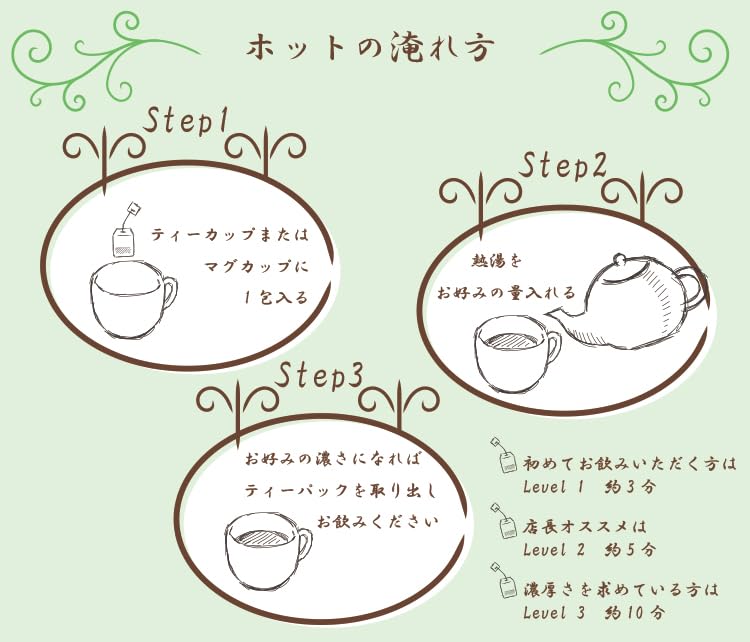 ホットの淹れ方

Step1

ティーカップまたは
マグカップに
1包入る

Step2

熱湯を
お好みの量入れる

Step3

お好みの濃さになれば
ティーパックを取り出し
お飲みください

初めてお飲みいただく方は
Level 1　約3分

店長オススメは
Level 2　約5分

濃厚さを求めている方は
Level 3　約10分