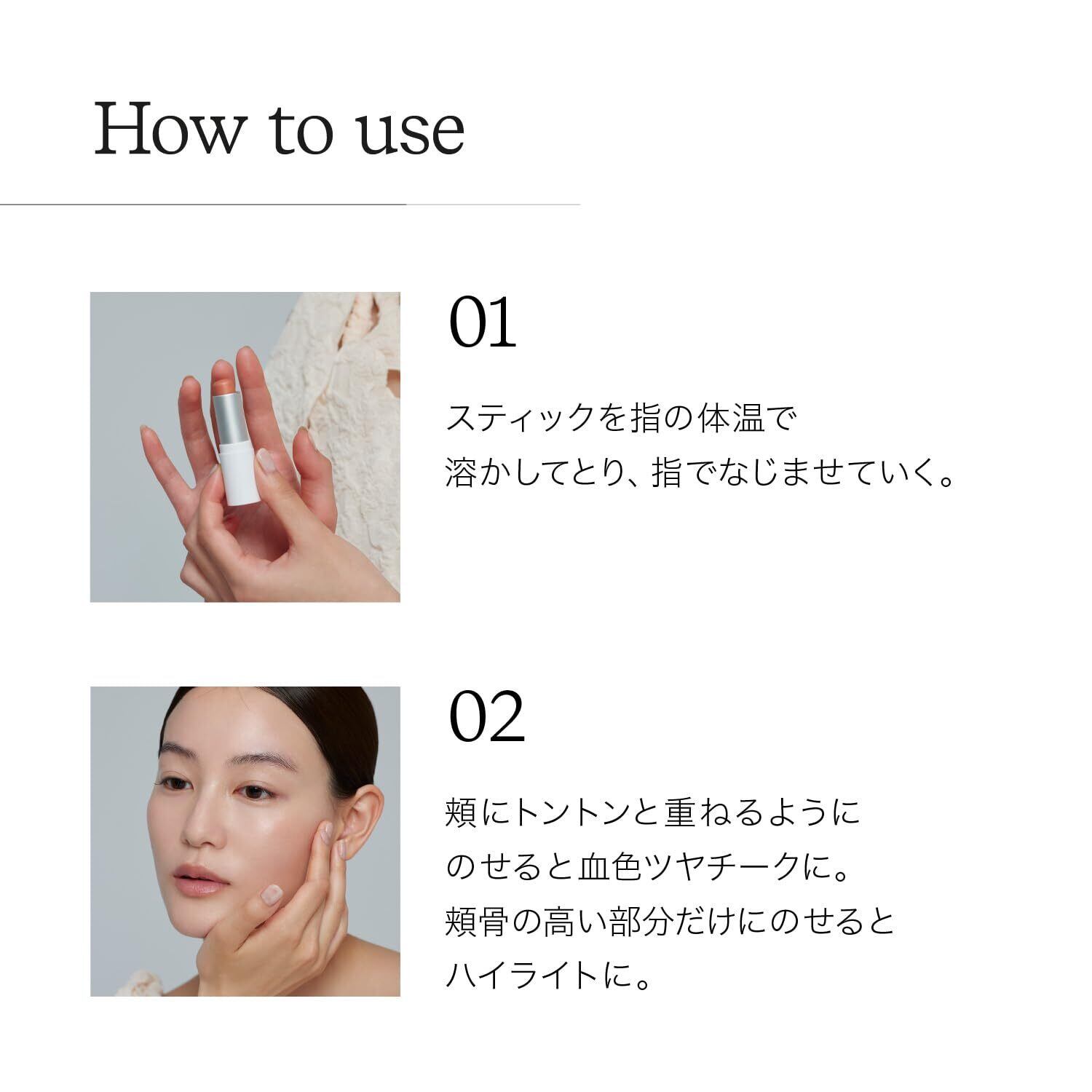 How to use

01

スティックを指の体温で溶かしてとり、指でなじませていく。

02

頬にトントンと重ねるようにのせると血色ツヤチークに。頬骨の高い部分だけにのせるとハイライトに。