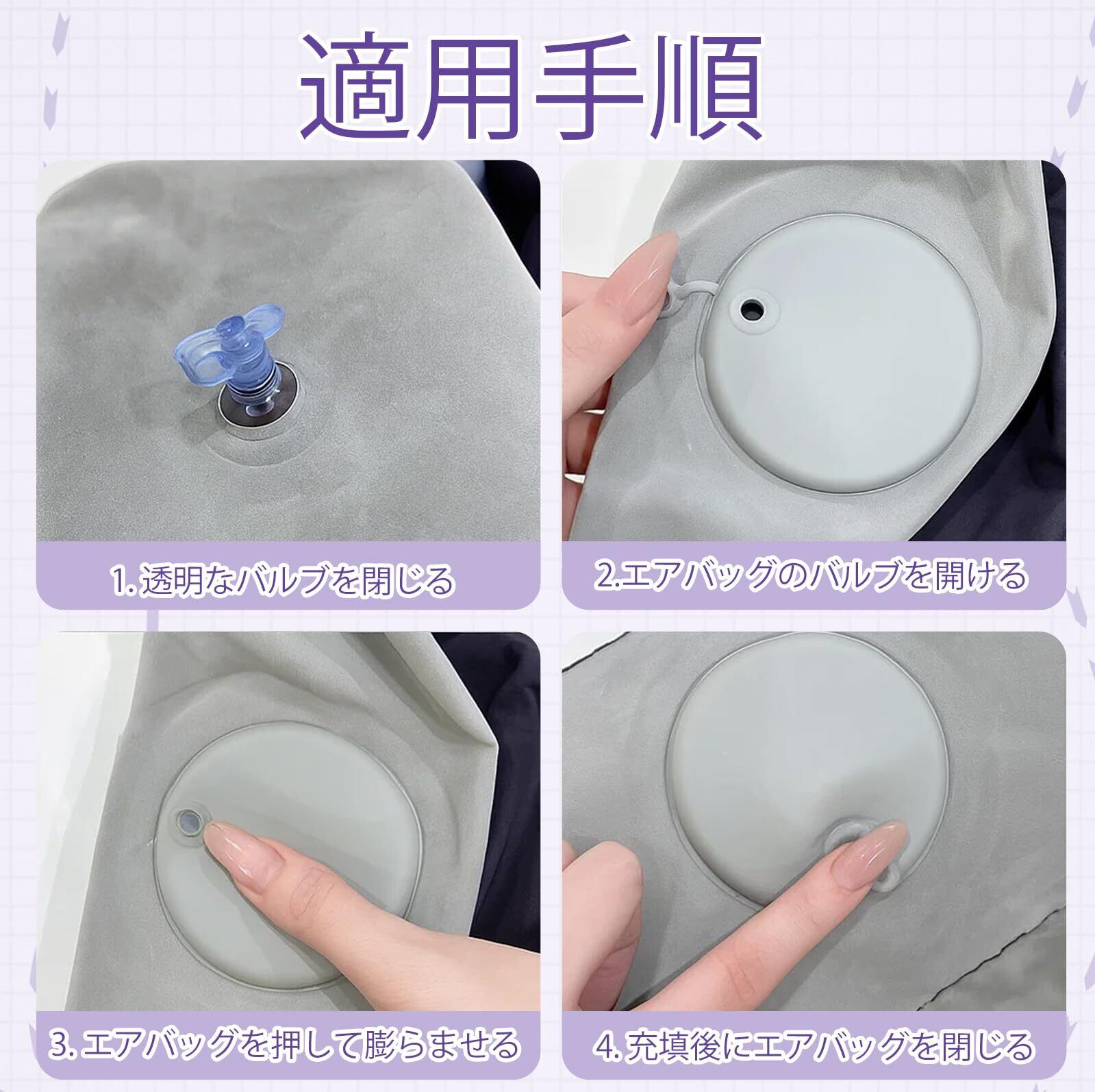 適用手順

1. 透明なバルブを閉じる

2.エアバッグのバルブを開ける

3. エアバッグを押して膨らませる

4. 充填後にエアバッグを閉じる