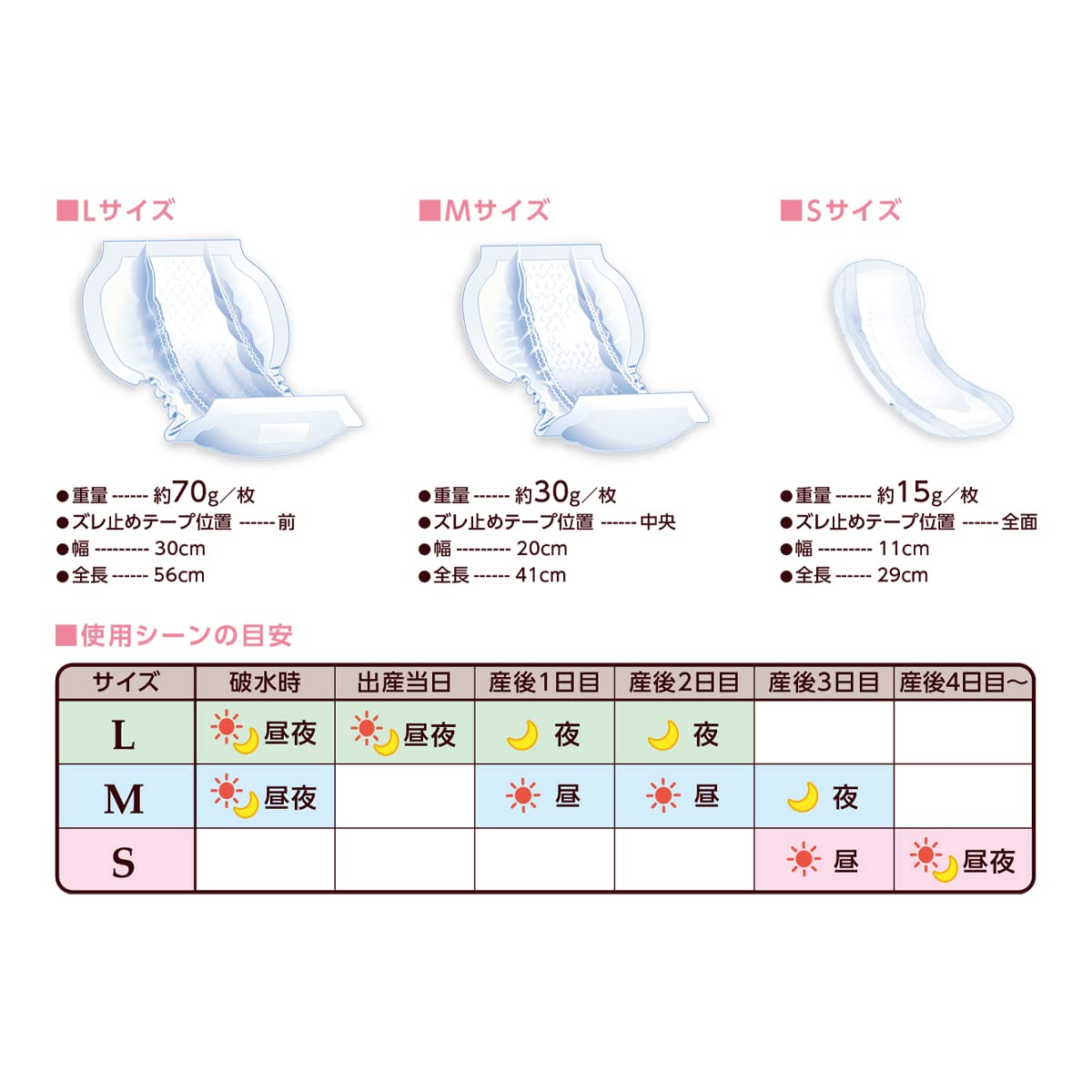 ■Lサイズ

●重量 ------ 約70g／枚
●ズレ止めテープ位置 ------ 前
●幅 --------- 30cm
●全長 ------ 56cm

■Mサイズ

●重量 ------ 約30g／枚
●ズレ止めテープ位置 ------ 中央
●幅 --------- 20cm
●全長 ------ 41cm

■Sサイズ

●重量 ------ 約15g／枚
●ズレ止めテープ位置 ------ 全面
●幅 --------- 11cm
●全長 ------ 29cm

■使用シーンの目安

| サイズ | 破水時 | 出産当日 | 産後1日目 | 産後2日目 | 産後3日目 | 産後4日目〜 |
|---|---|---|---|---|---|---|
| L | 昼夜 | 昼夜 | 夜 | 夜 | | |
| M | 昼夜 | | 昼 | 昼 | 夜 | |
| S | | | | | 昼 | 昼夜 |