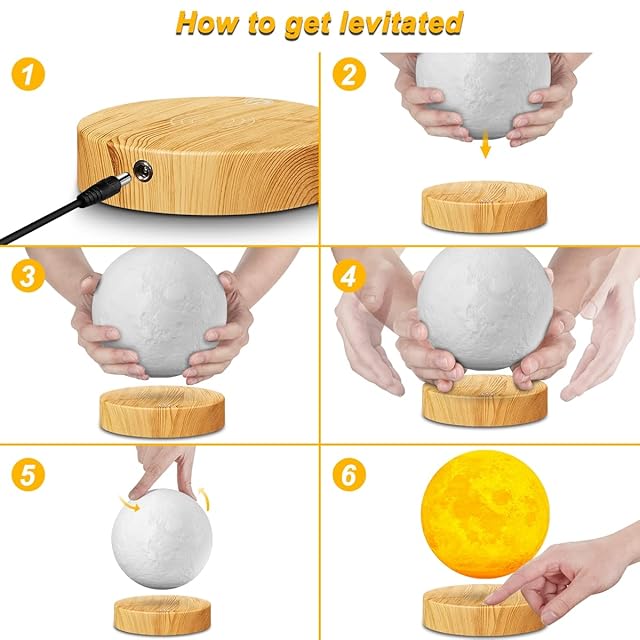 How to get levitated

1

2

3

4

5

6