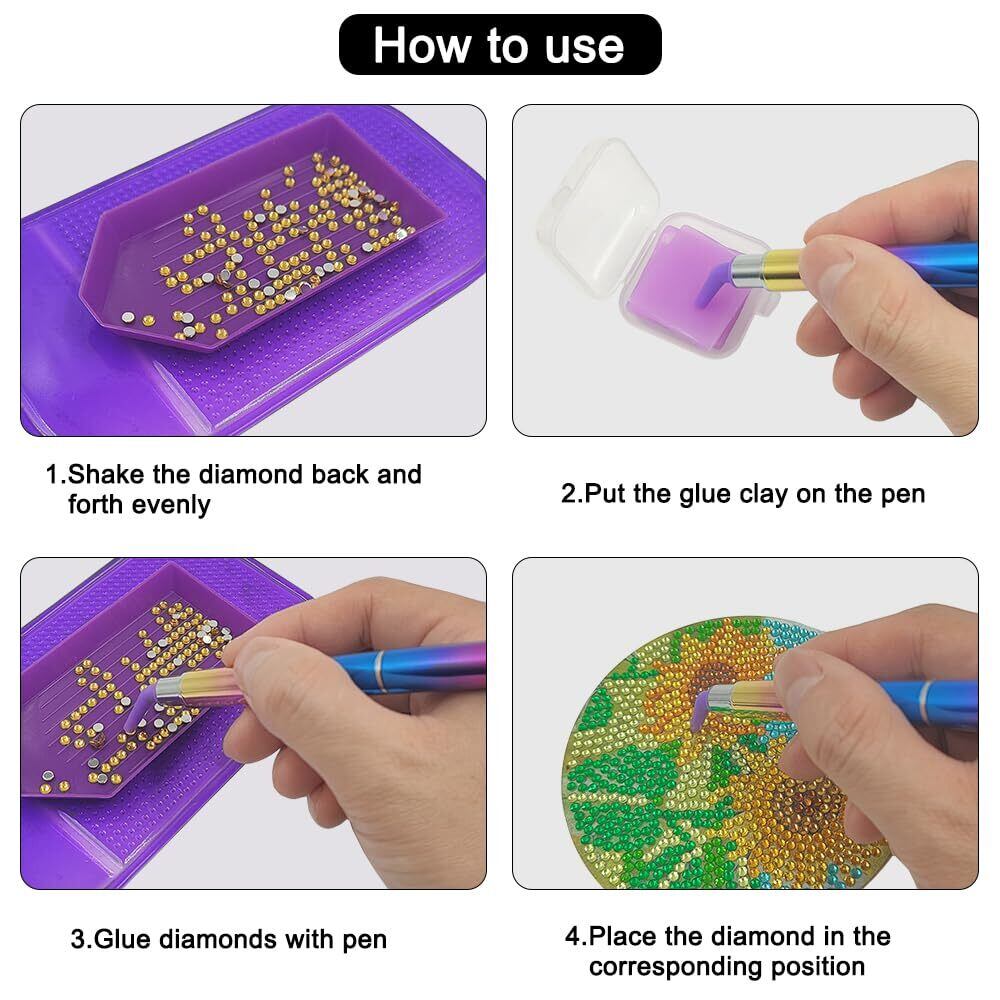 How to use

1.Shake the diamond back and forth evenly

2.Put the glue clay on the pen

3.Glue diamonds with pen

4.Place the diamond in the corresponding position