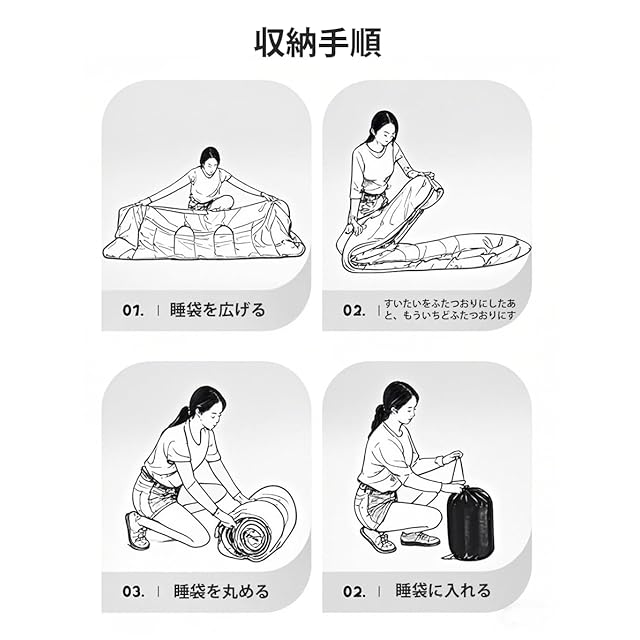 収納手順

01. | 睡袋を広げる

02. | すいたいをふたつおりにしたあと、もういちどふたつおりにす

03. | 睡袋を丸める

02. | 睡袋に入れる