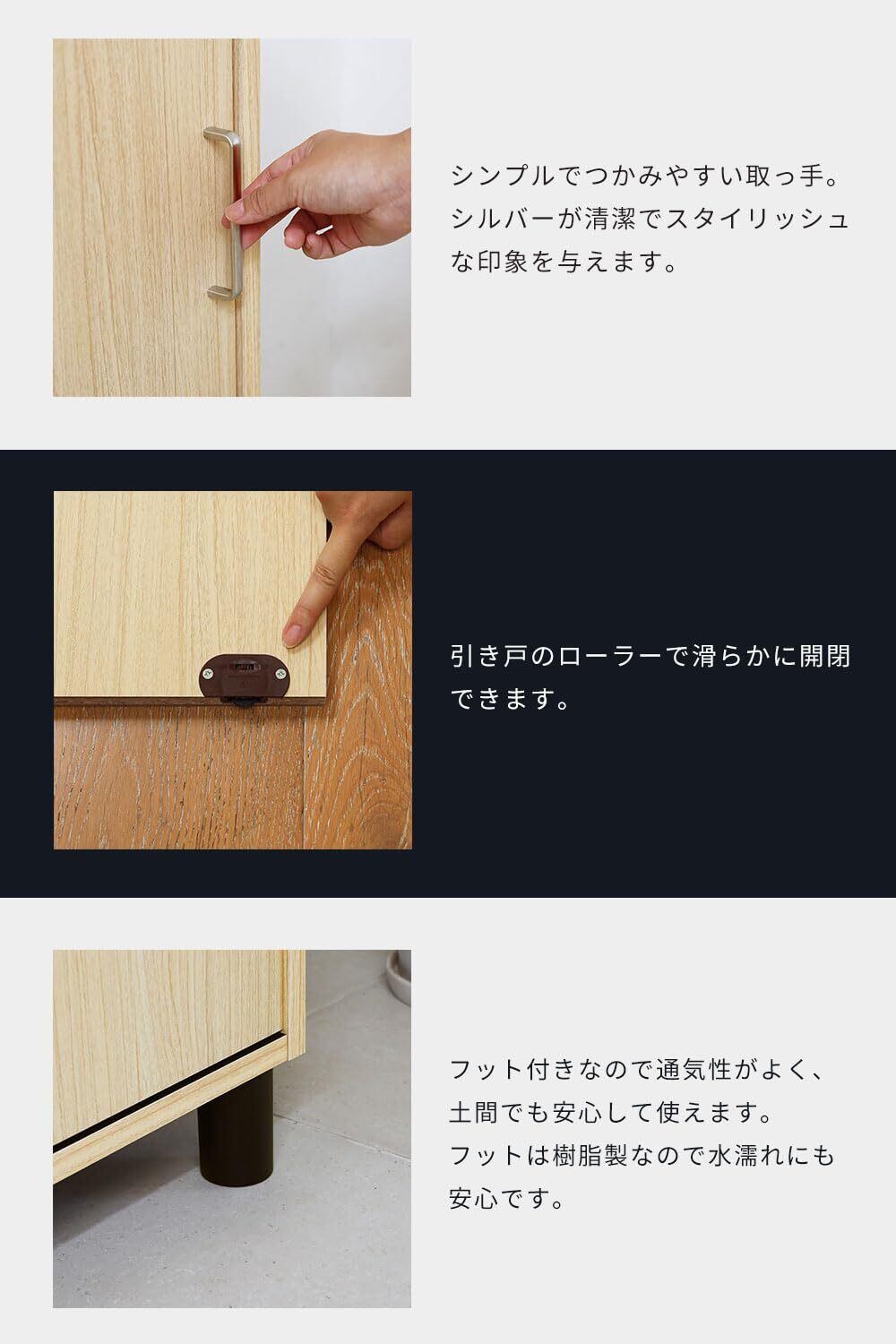 シンプルでつかみやすい取っ手。シルバーが清潔でスタイリッシュな印象を与えます。

引き戸のローラーで滑らかに開閉できます。

フット付きなので通気性がよく、土間でも安心して使えます。フットは樹脂製なので水濡れにも安心です。