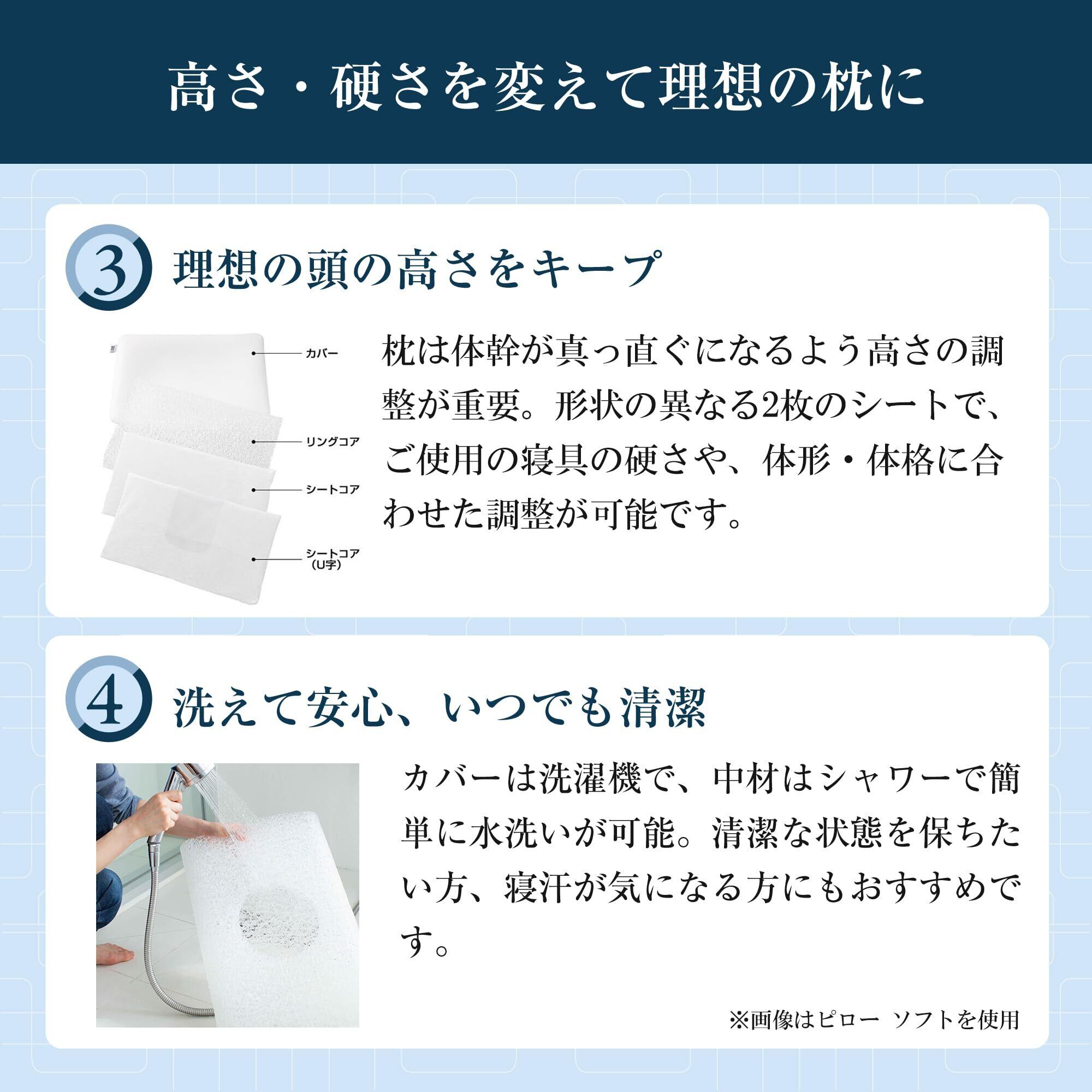 高さ・硬さを変えて理想の枕に

3 理想の頭の高さをキープ

カバー

リングコア

シートコア

シートコア（U字）

枕は体幹が真っ直ぐになるよう高さの調整が重要。形状の異なる2枚のシートで、ご使用の寝具の硬さや、体形・体格に合わせた調整が可能です。

4 洗えて安心、いつでも清潔

カバーは洗濯機で、中材はシャワーで簡単に水洗いが可能。清潔な状態を保ちたい方、寝汗が気になる方にもおすすめです。

※画像はピロー ソフトを使用