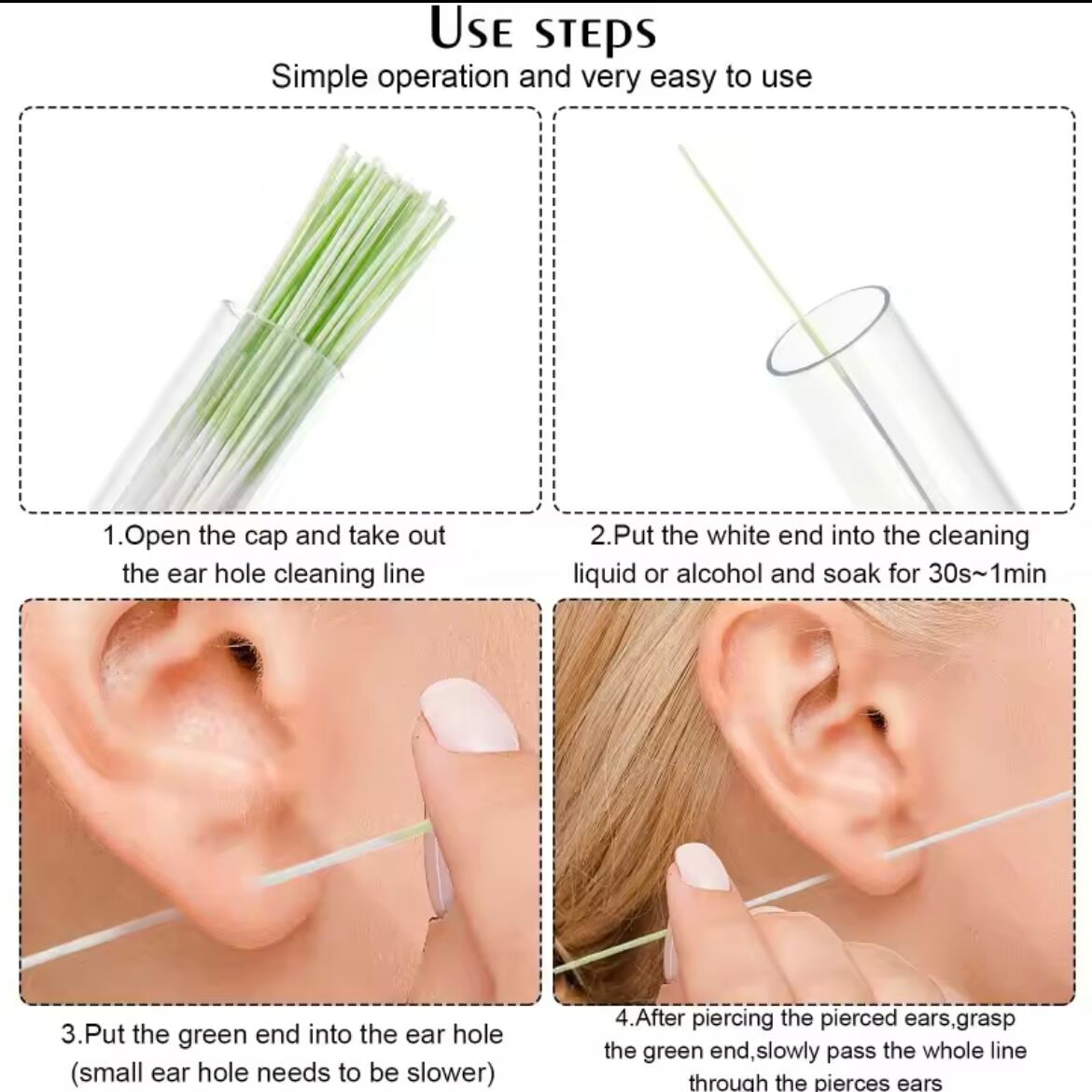 USE STEPS
Simple operation and very easy to use

1.Open the cap and take out the ear hole cleaning line

2.Put the white end into the cleaning liquid or alcohol and soak for 30s~1min

3.Put the green end into the ear hole (small ear hole needs to be slower)

4.After piercing the pierced ears,grasp the green end,slowly pass the whole line through the pierces ears