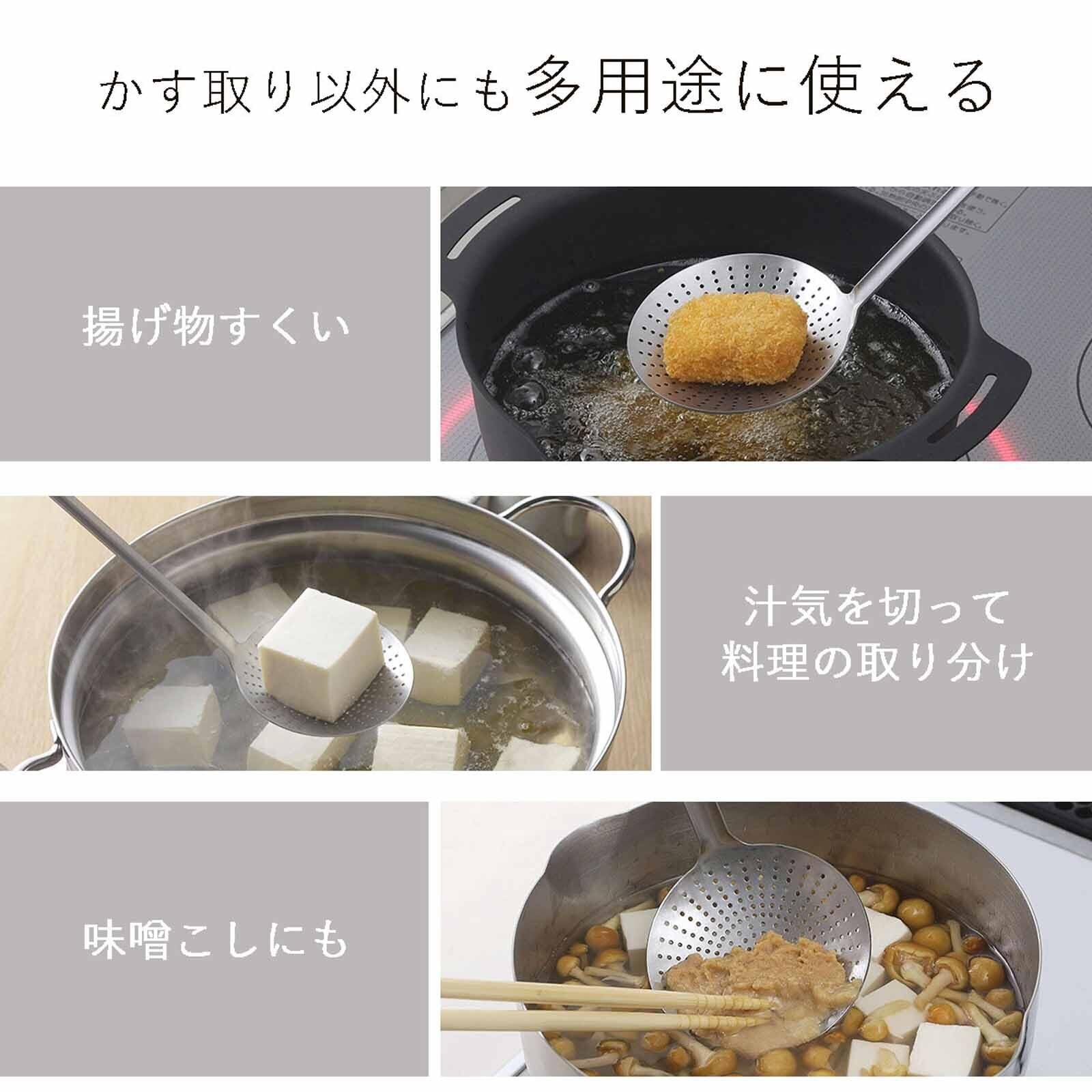 かす取り以外にも多用途に使える

揚げ物すくい

汁気を切って
料理の取り分け

味噌こしにも