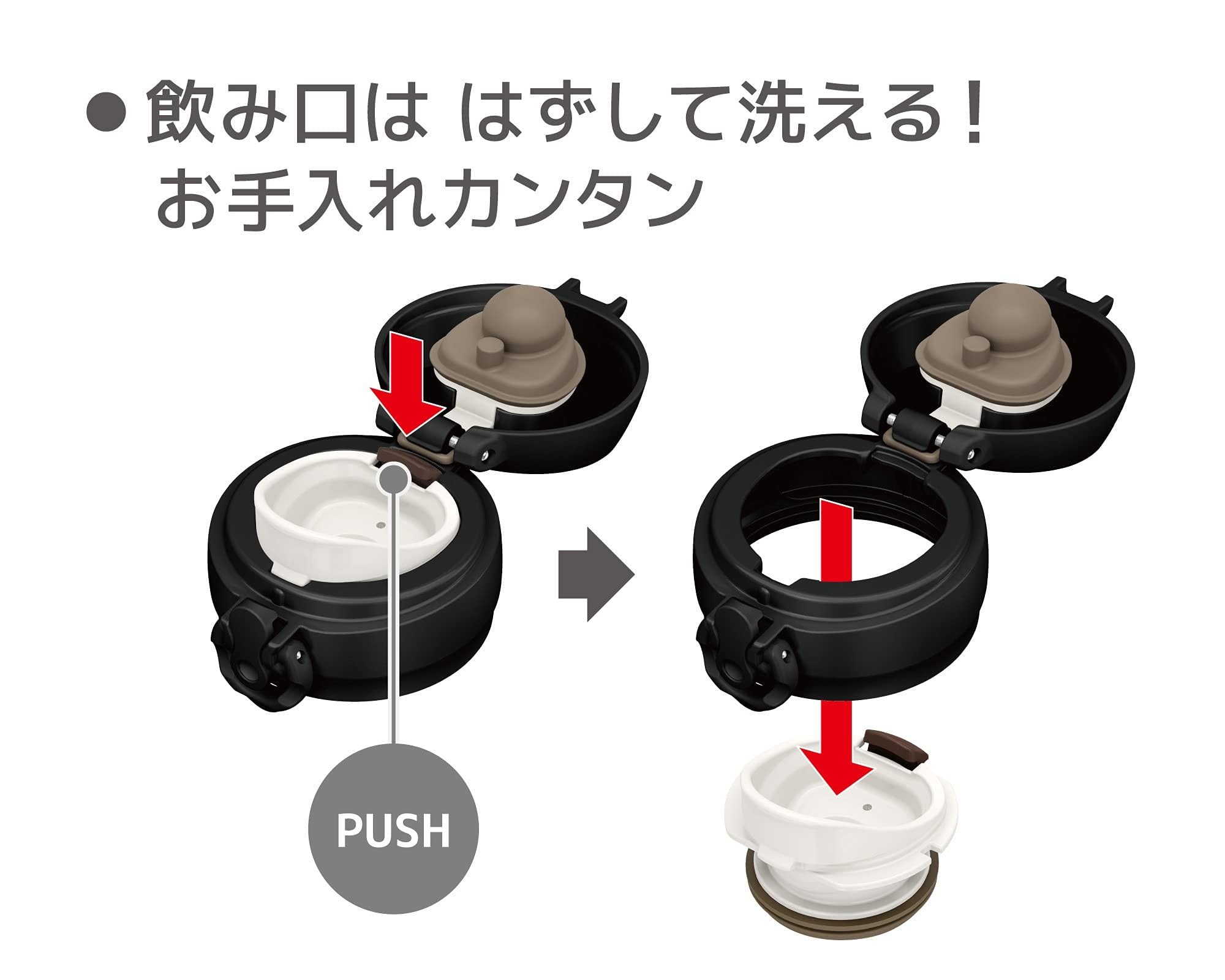 ● 飲み口は はずして洗える！
お手入れカンタン

PUSH