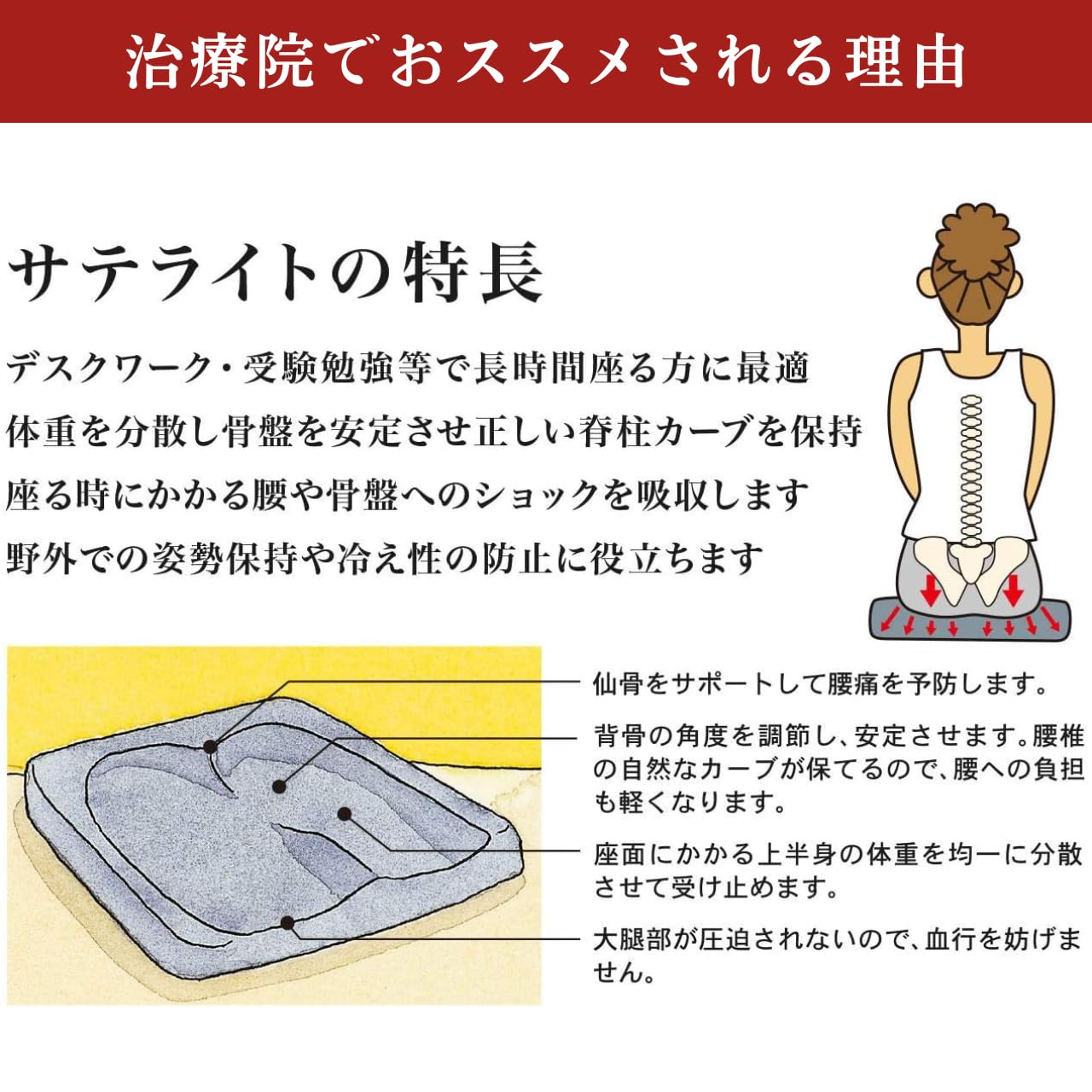 治療院でおススメされる理由

サテライトの特長

デスクワーク・受験勉強等で長時間座る方に最適
体重を分散し骨盤を安定させ正しい脊柱カーブを保持
座る時にかかる腰や骨盤へのショックを吸収します
野外での姿勢保持や冷え性の防止に役立ちます

仙骨をサポートして腰痛を予防します。

背骨の角度を調節し、安定させます。腰椎の自然なカーブが保てるので、腰への負担も軽くなります。

座面にかかる上半身の体重を均一に分散させて受け止めます。

大腿部が圧迫されないので、血行を妨げません。