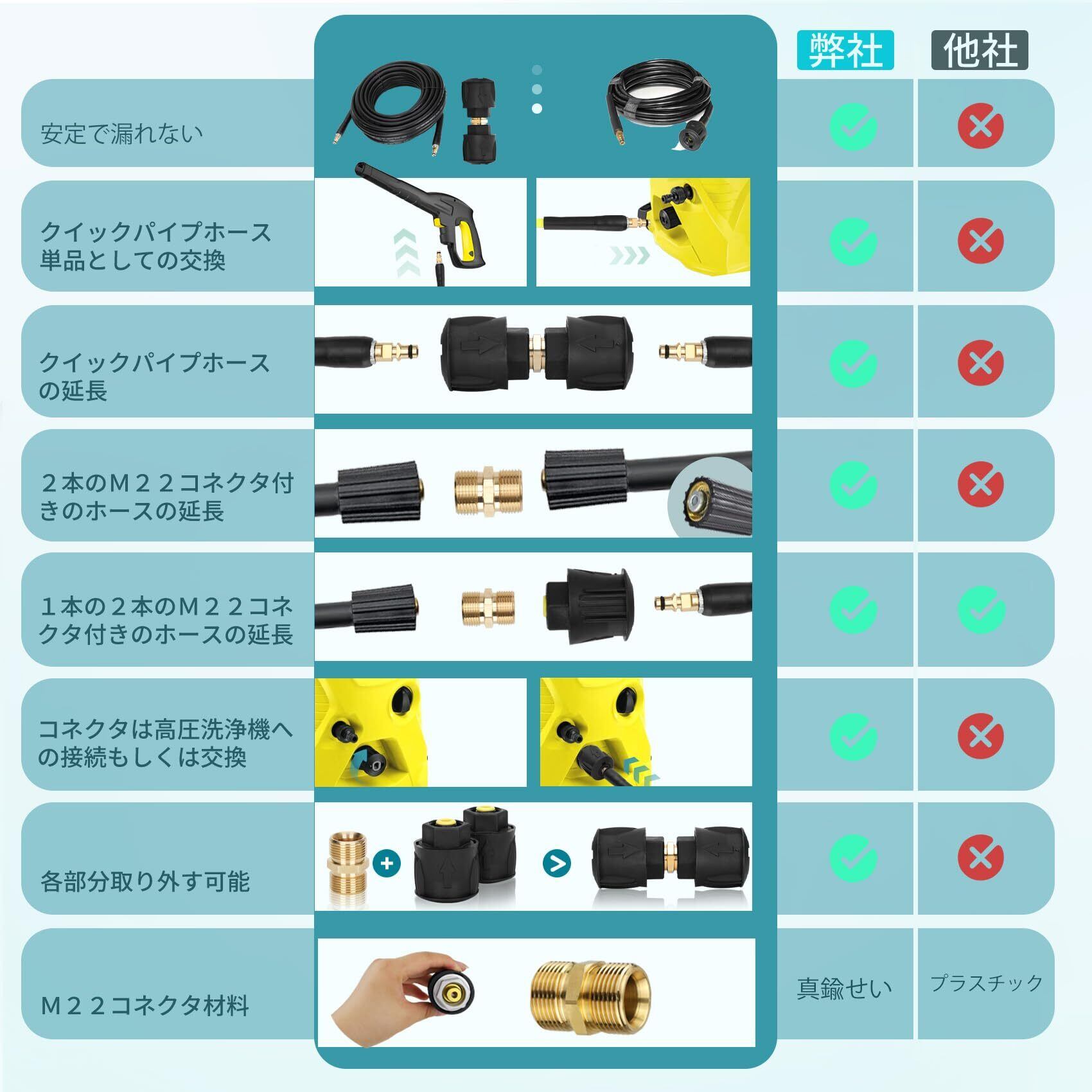 弊社

他社

安定で漏れない

クイックパイプホース単品としての交換

クイックパイプホースの延長

２本のＭ２２コネクタ付きのホースの延長

１本の２本のＭ２２コネクタ付きのホースの延長

コネクタは高圧洗浄機への接続もしくは交換

各部分取り外す可能

Ｍ２２コネクタ材料

真鍮せい

プラスチック