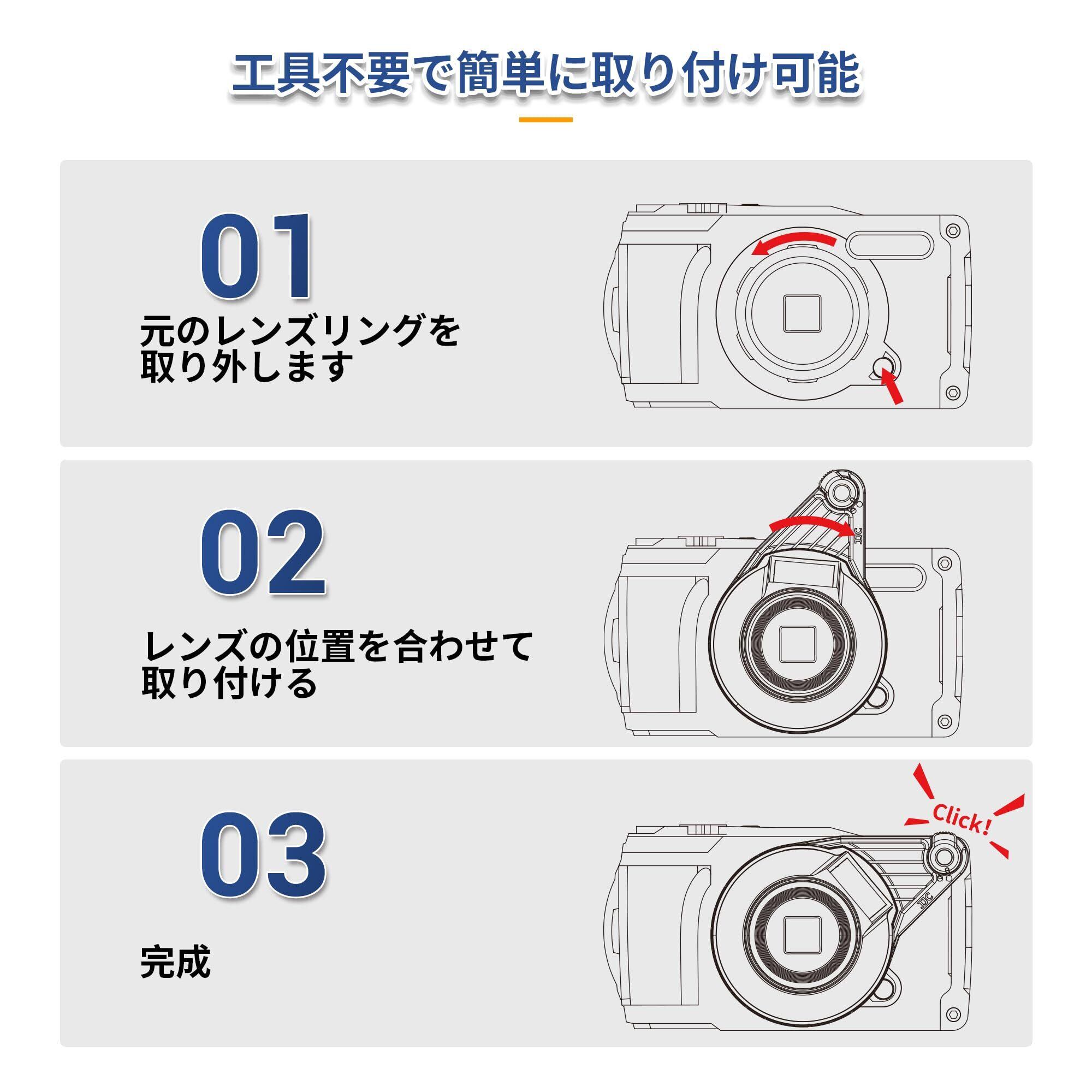 工具不要で簡単に取り付け可能

01
元のレンズリングを取り外します

02
レンズの位置を合わせて取り付ける

JJC

03
完成

Click!

JJC