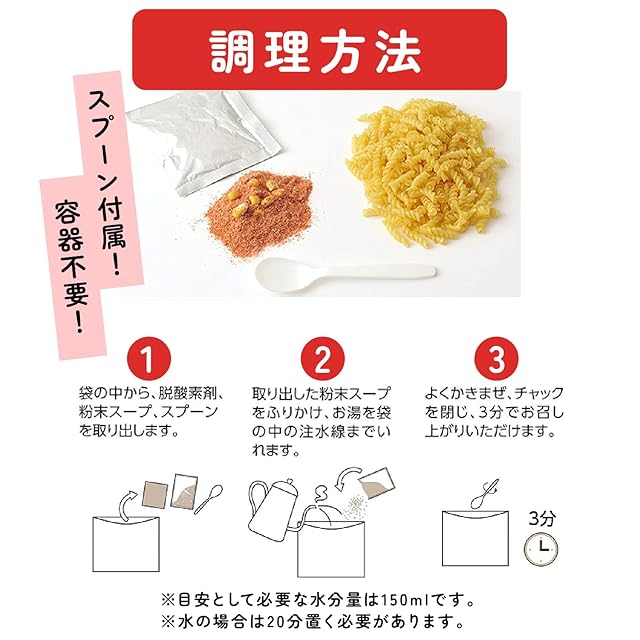 調理方法

スプーン付属！

容器不要！

1
袋の中から、脱酸素剤、粉末スープ、スプーンを取り出します。

2
取り出した粉末スープをふりかけ、お湯を袋の中の注水線までいれます。

3
よくかきまぜ、チャックを閉じ、3分でお召し上がりいただけます。

3分

※目安として必要な水分量は150mlです。
※水の場合は20分置く必要があります。