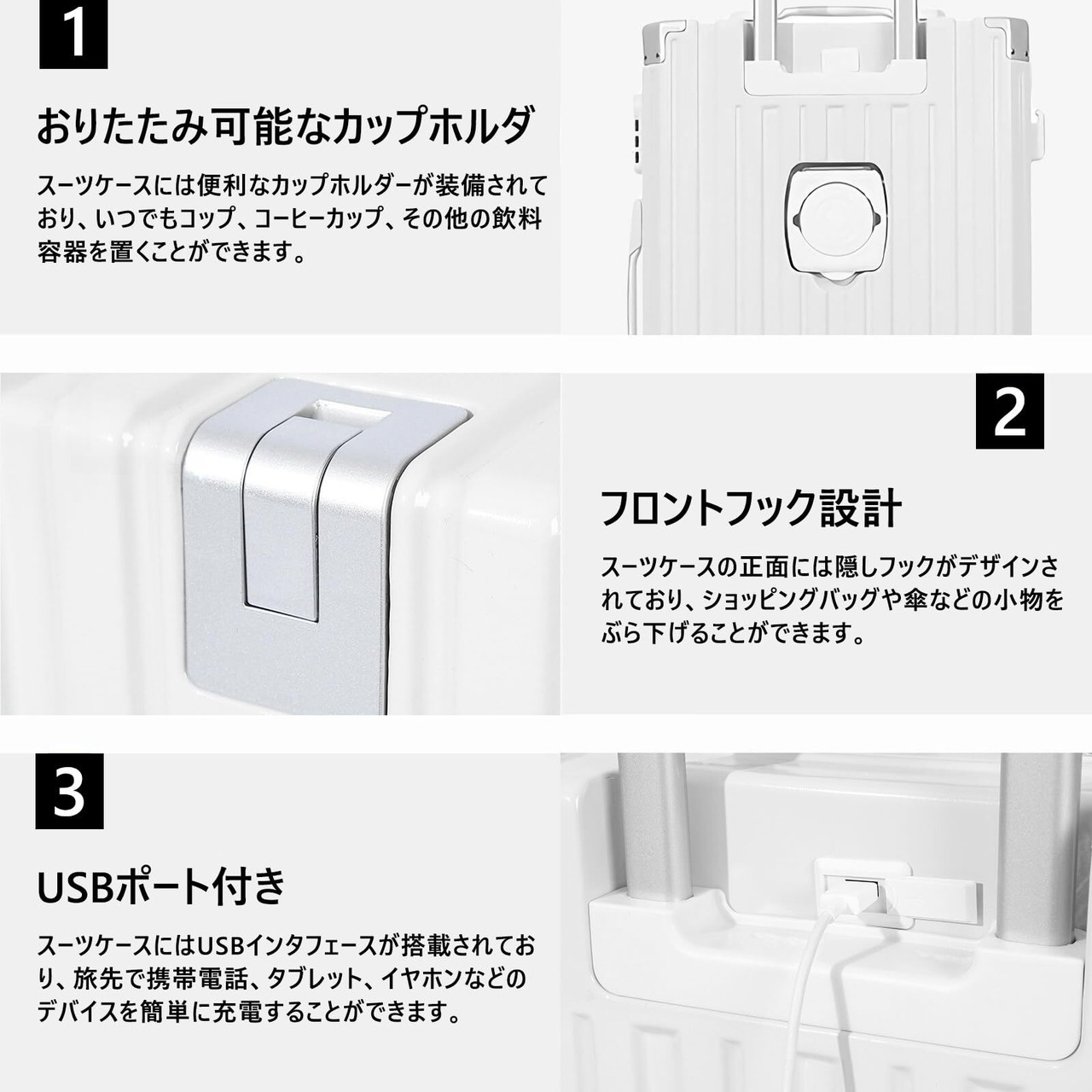 1

おりたたみ可能なカップホルダ

スーツケースには便利なカップホルダーが装備されており、いつでもコップ、コーヒーカップ、その他の飲料容器を置くことができます。

2

フロントフック設計

スーツケースの正面には隠しフックがデザインされており、ショッピングバッグや傘などの小物をぶら下げることができます。

3

USBポート付き

スーツケースにはUSBインタフェースが搭載されており、旅先で携帯電話、タブレット、イヤホンなどのデバイスを簡単に充電することができます。