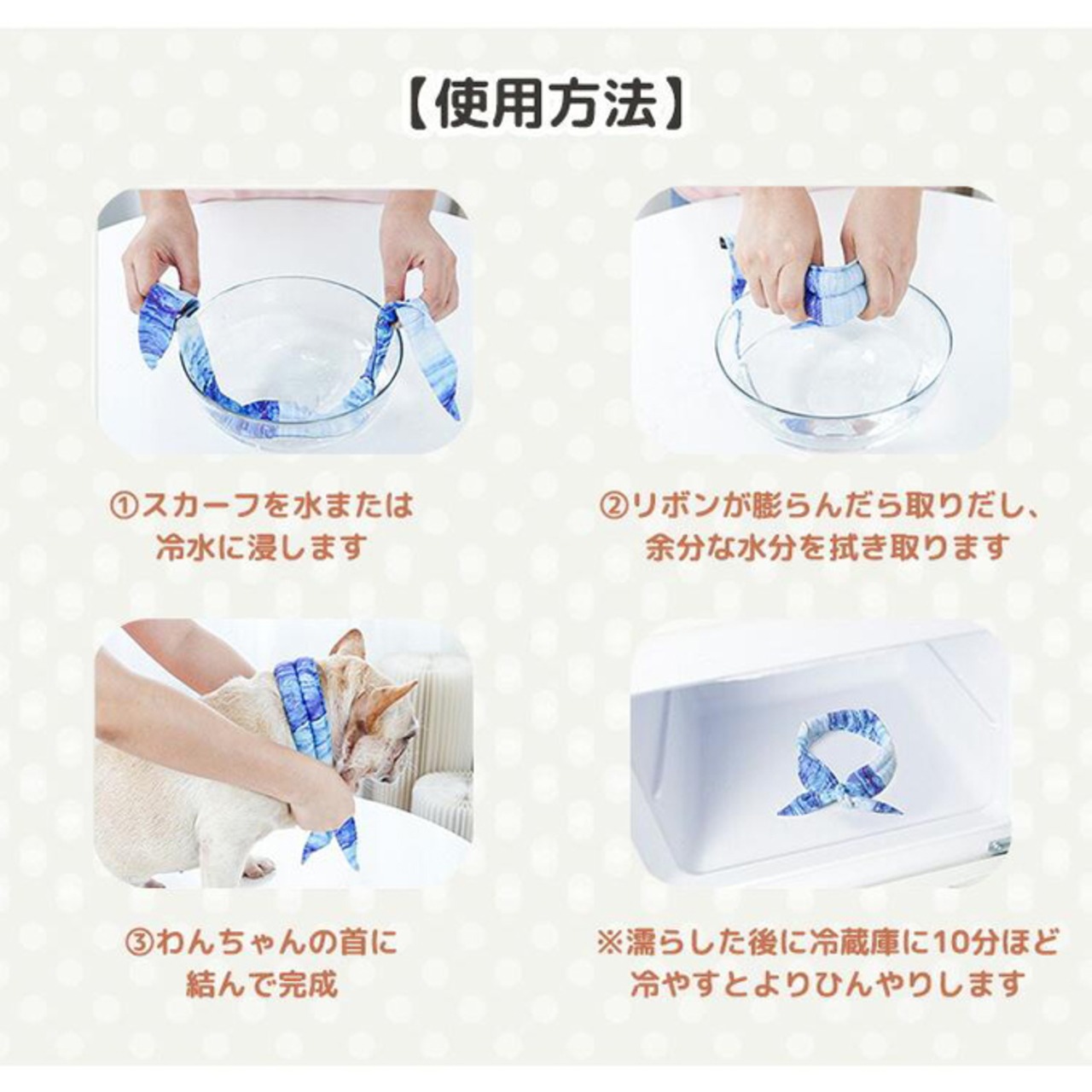 【使用方法】

①スカーフを水または冷水に浸します

②リボンが膨らんだら取りだし、余分な水分を拭き取ります

③わんちゃんの首に結んで完成

※濡らした後に冷蔵庫に10分ほど冷やすとよりひんやりします