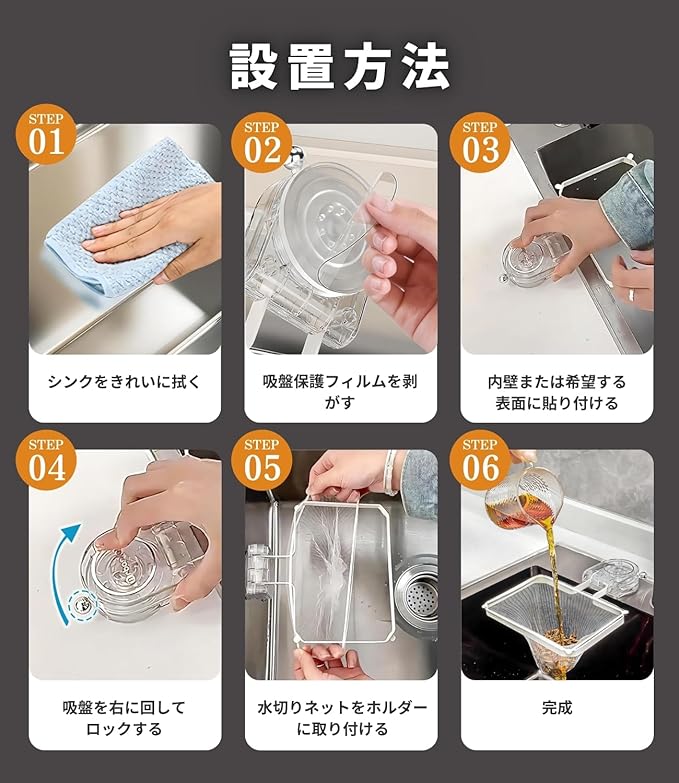 設置方法

STEP 01
シンクをきれいに拭く

STEP 02
吸盤保護フィルムを剥がす

STEP 03
内壁または希望する表面に貼り付ける

STEP 04
吸盤を右に回してロックする

STEP 05
水切りネットをホルダーに取り付ける

STEP 06
完成