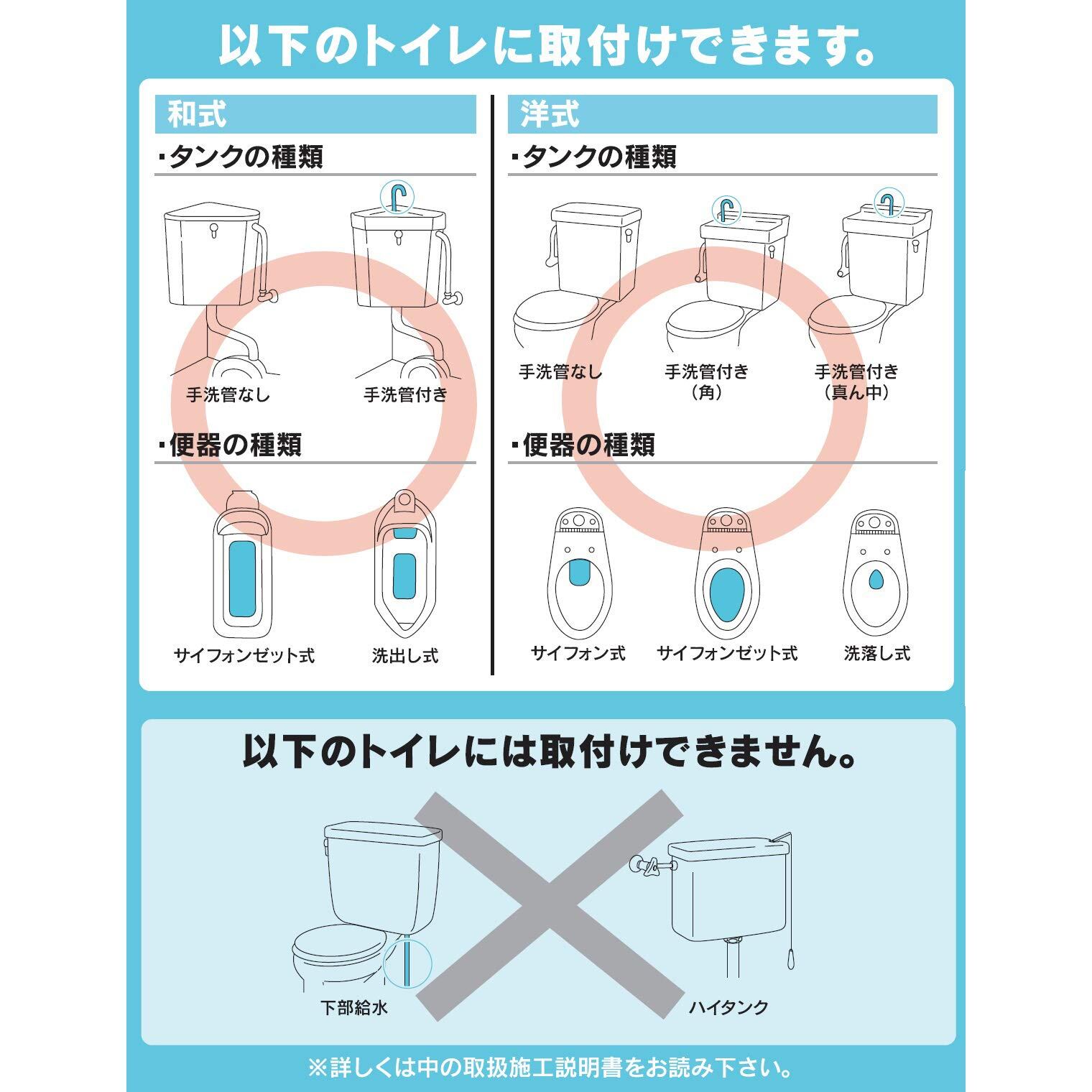 以下のトイレに取付けできます。

和式

・タンクの種類

手洗管なし

手洗管付き

・便器の種類

サイフォンゼット式

洗出し式

洋式

・タンクの種類

手洗管なし

手洗管付き（角）

手洗管付き（真ん中）

・便器の種類

サイフォン式

サイフォンゼット式

洗落し式

以下のトイレには取付けできません。

下部給水

ハイタンク

※詳しくは中の取扱施工説明書をお読み下さい。