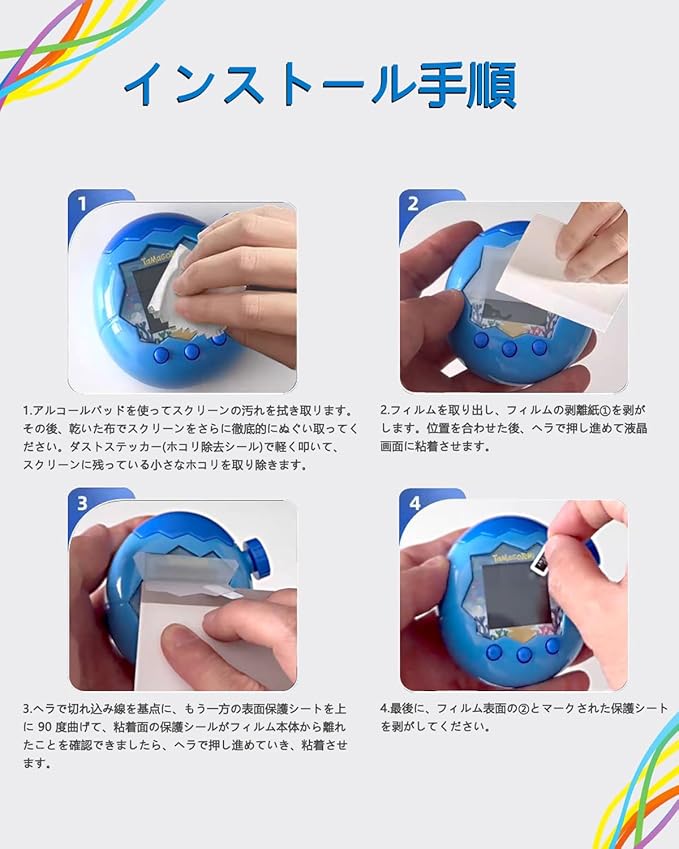 インストール手順

1

TAMAGOTCHI

1.アルコールパッドを使ってスクリーンの汚れを拭き取ります。その後、乾いた布でスクリーンをさらに徹底的にぬぐい取ってください。ダストステッカー(ホコリ除去シール)で軽く叩いて、スクリーンに残っている小さなホコリを取り除きます。

2

2.フィルムを取り出し、フィルムの剥離紙①を剥がします。位置を合わせた後、ヘラで押し進めて液晶画面に粘着させます。

3

3.ヘラで切れ込み線を基点に、もう一方の表面保護シートを上に 90 度曲げて、粘着面の保護シールがフィルム本体から離れたことを確認できましたら、ヘラで押し進めていき、粘着させます。

4

TAMAGOTCHI

4.最後に、フィルム表面の②とマークされた保護シートを剥がしてください。